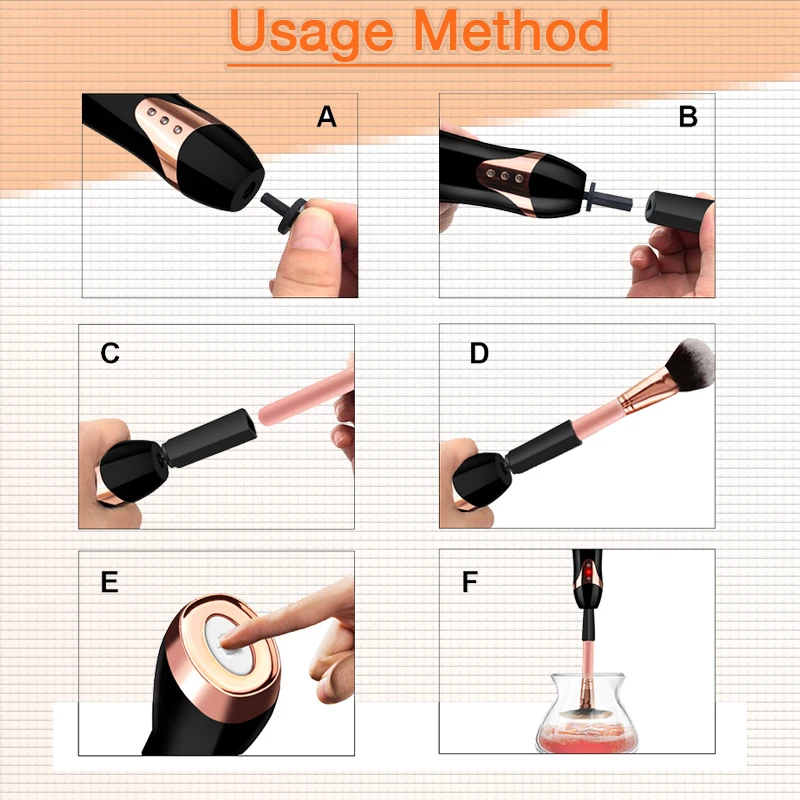 Usage Method

A

B

C

D

E

F