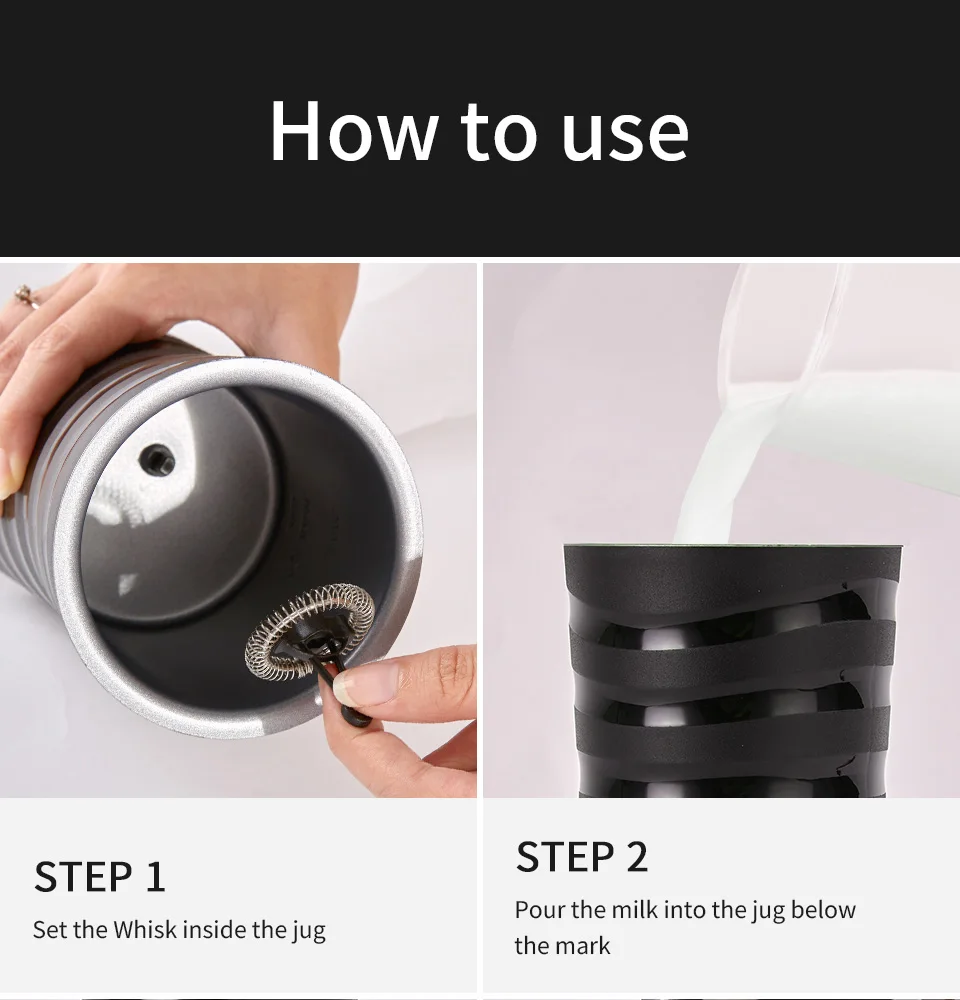 How to use

STEP 1
Set the Whisk inside the jug

STEP 2
Pour the milk into the jug below the mark