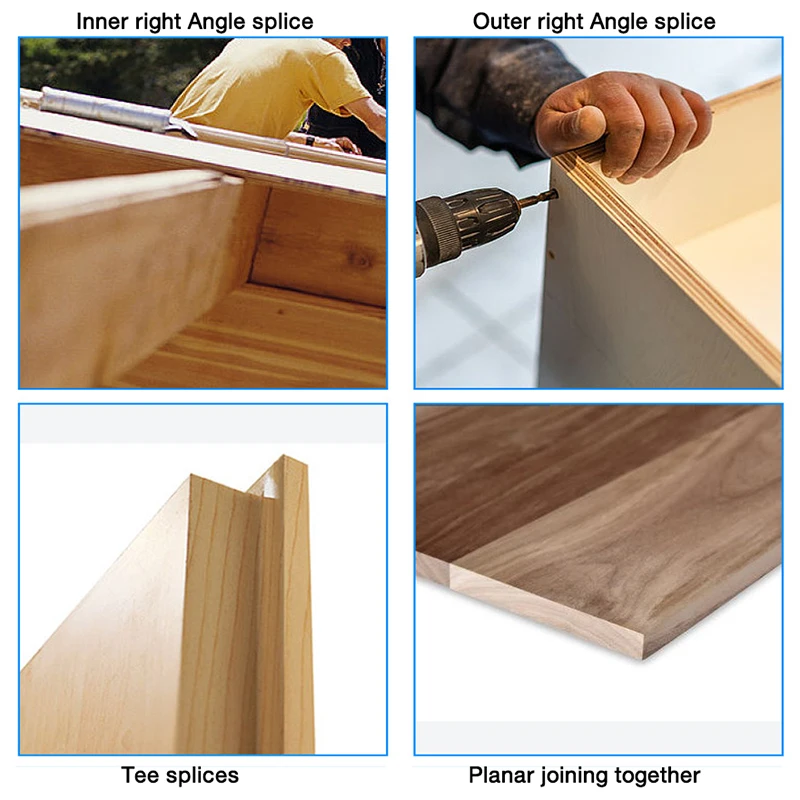 Inner right Angle splice

Outer right Angle splice

Tee splices

Planar joining together