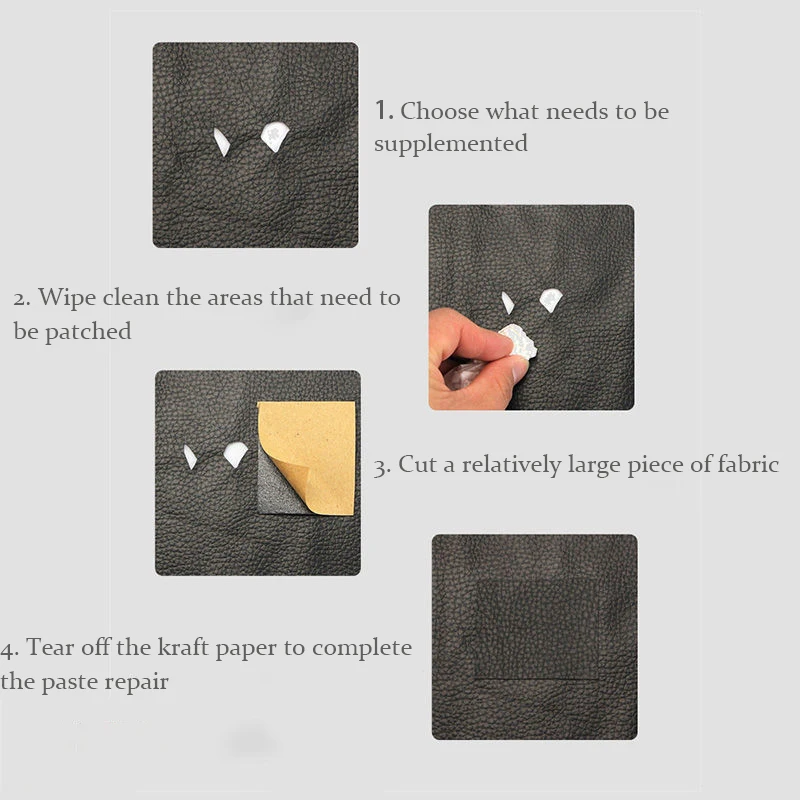 1. Choose what needs to be supplemented

2. Wipe clean the areas that need to be patched

3. Cut a relatively large piece of fabric

4. Tear off the kraft paper to complete the paste repair