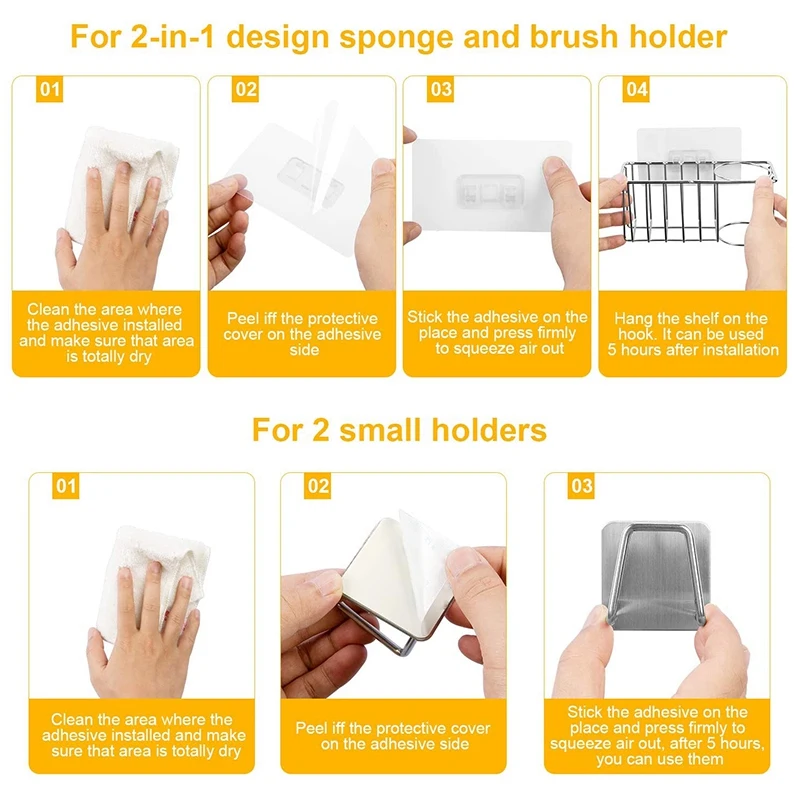 For 2-in-1 design sponge and brush holder

01

Clean the area where the adhesive installed and make sure that area is totally dry

02

Peel iff the protective cover on the adhesive side

03

Stick the adhesive on the place and press firmly to squeeze air out

04

Hang the shelf on the hook. It can be used 5 hours after installation

For 2 small holders

01

Clean the area where the adhesive installed and make sure that area is totally dry

02

Peel iff the protective cover on the adhesive side

03

Stick the adhesive on the place and press firmly to squeeze air out, after 5 hours, you can use them