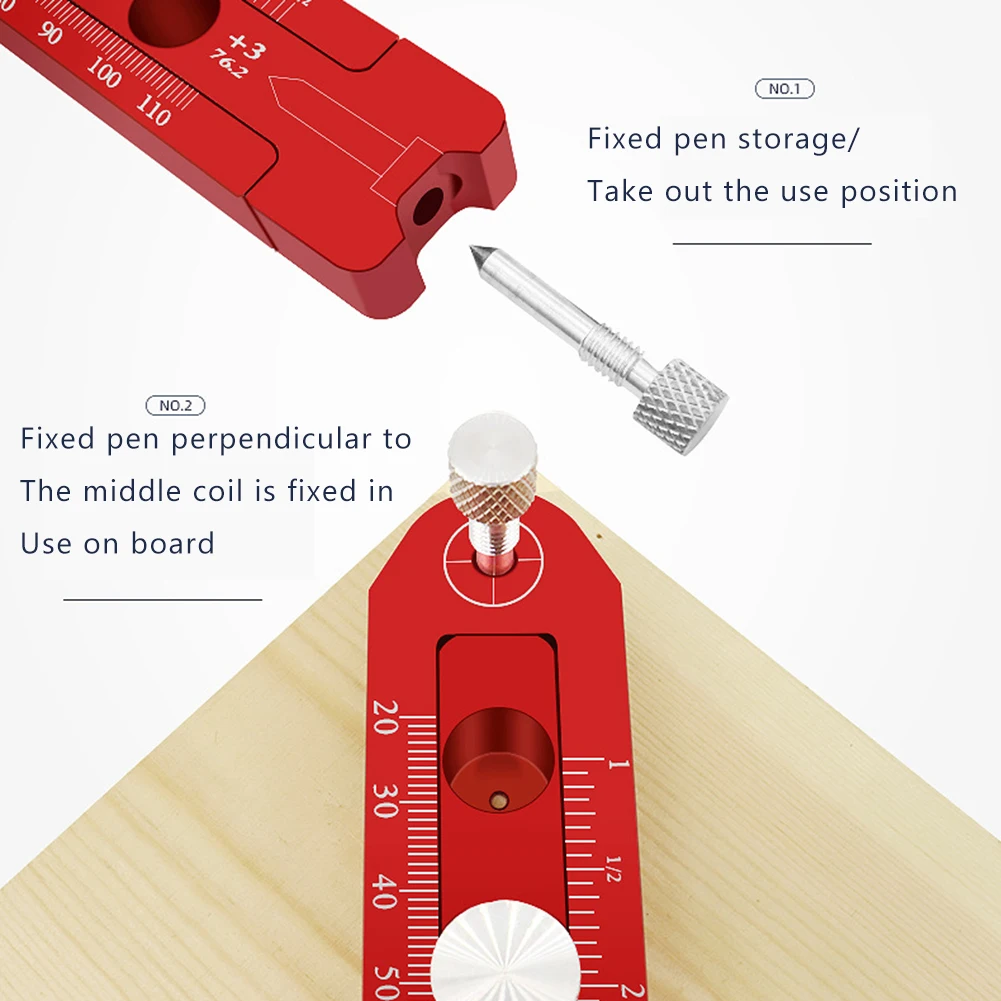 90 100 110 +3 76.2

NO.1

Fixed pen storage/
Take out the use position

NO.2

Fixed pen perpendicular to
The middle coil is fixed in
Use on board

20 30 40 50

1 1/2 2