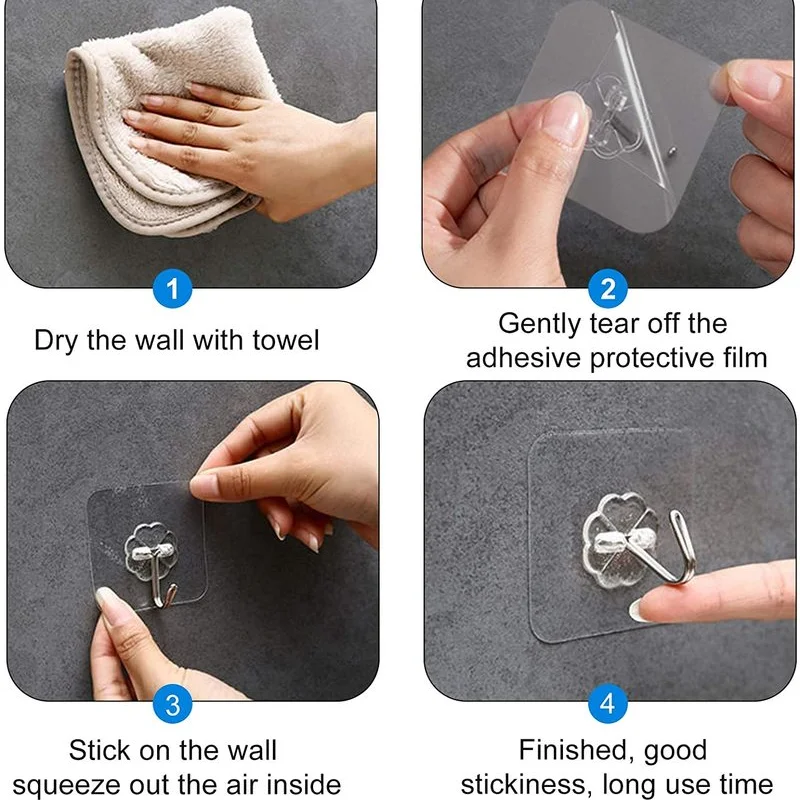 1

Dry the wall with towel

2

Gently tear off the adhesive protective film

3

Stick on the wall squeeze out the air inside

4

Finished, good stickiness, long use time