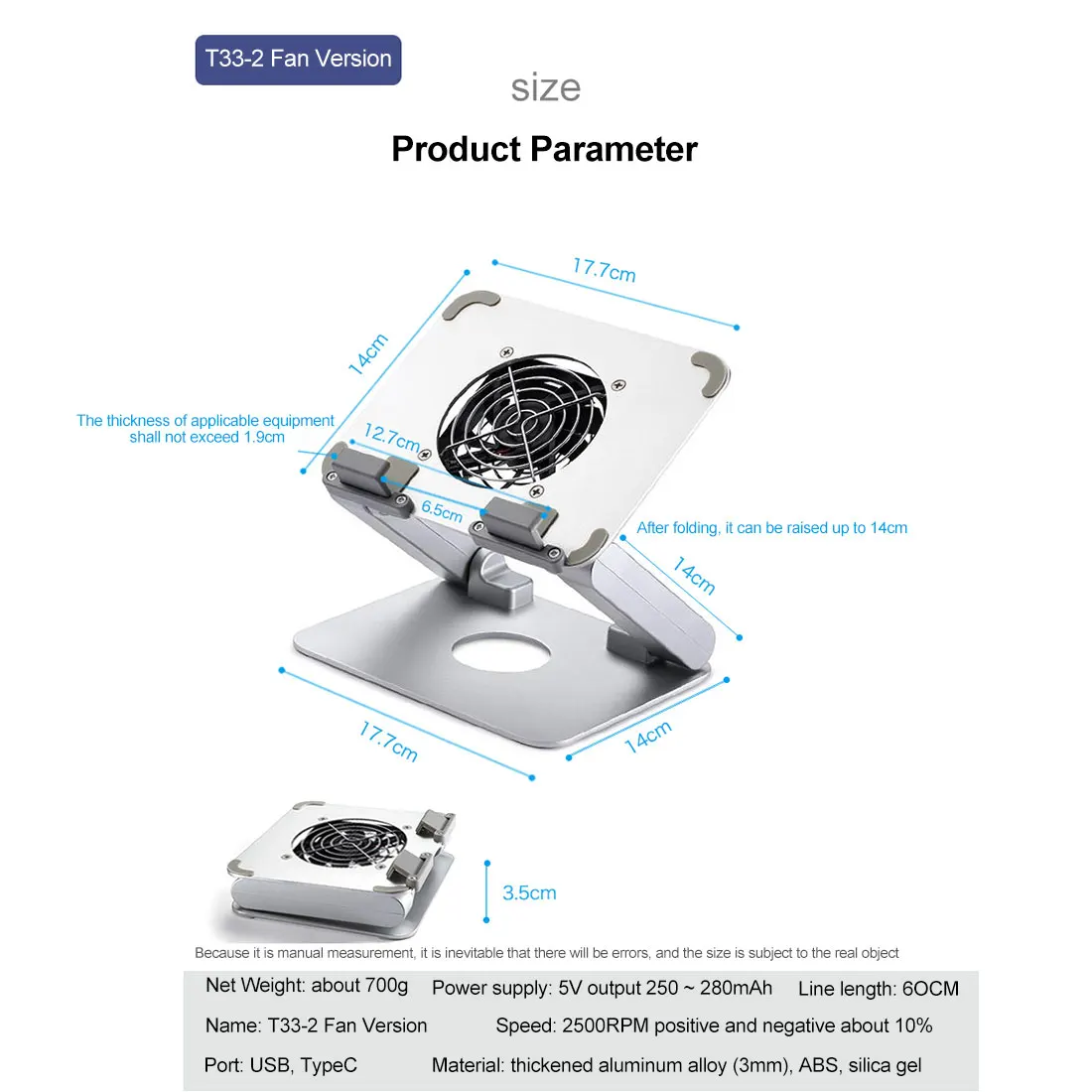 T33-2 Fan Version

size

Product Parameter

17.7cm

14cm

The thickness of applicable equipment shall not exceed 1.9cm

12.7cm

6.5cm

After folding, it can be raised up to 14cm

14cm

17.7cm

14cm

3.5cm

Because it is manual measurement, it is inevitable that there will be errors, and the size is subject to the real object

Net Weight: about 700g Power supply: 5V output 250 ~ 280mAh Line length: 6OCM

Name: T33-2 Fan Version Speed: 2500RPM positive and negative about 10%

Port: USB, TypeC Material: thickened aluminum alloy (3mm), ABS, silica gel