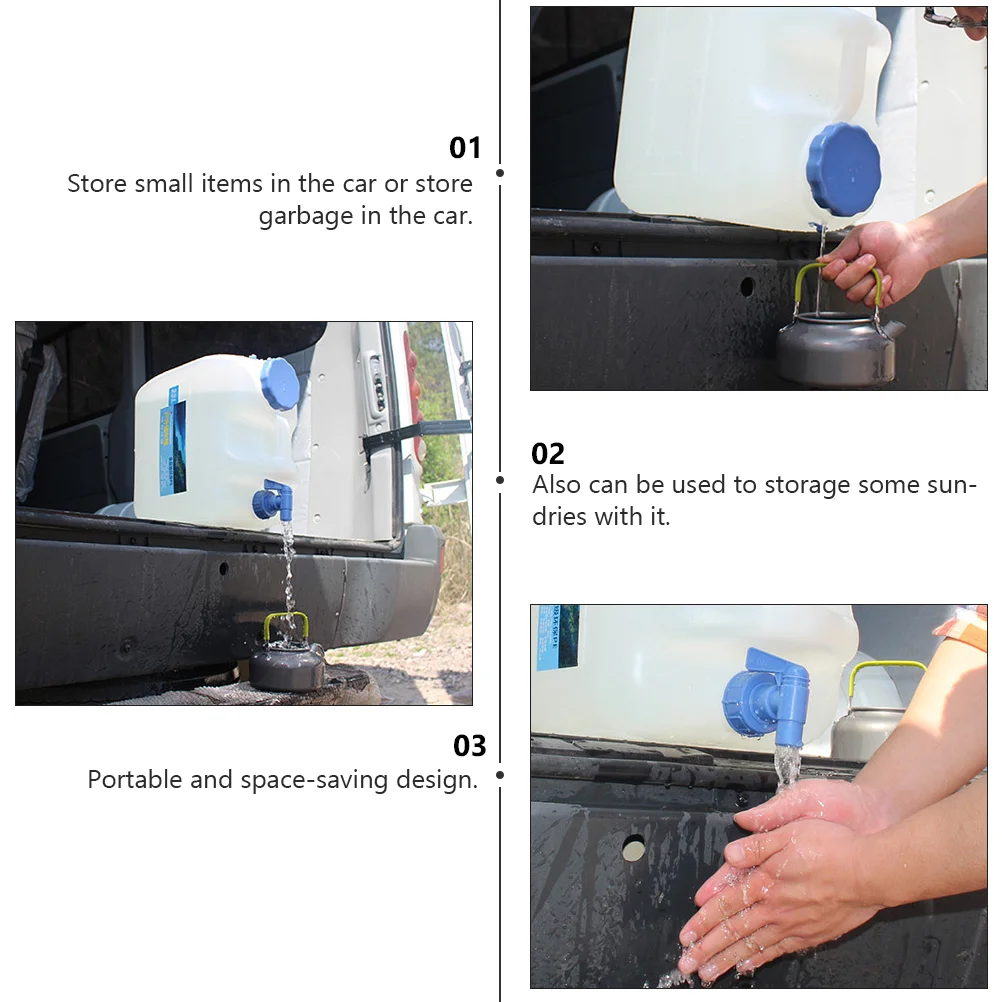 01
Store small items in the car or store garbage in the car.

02
Also can be used to storage some sundries with it.

03
Portable and space-saving design.