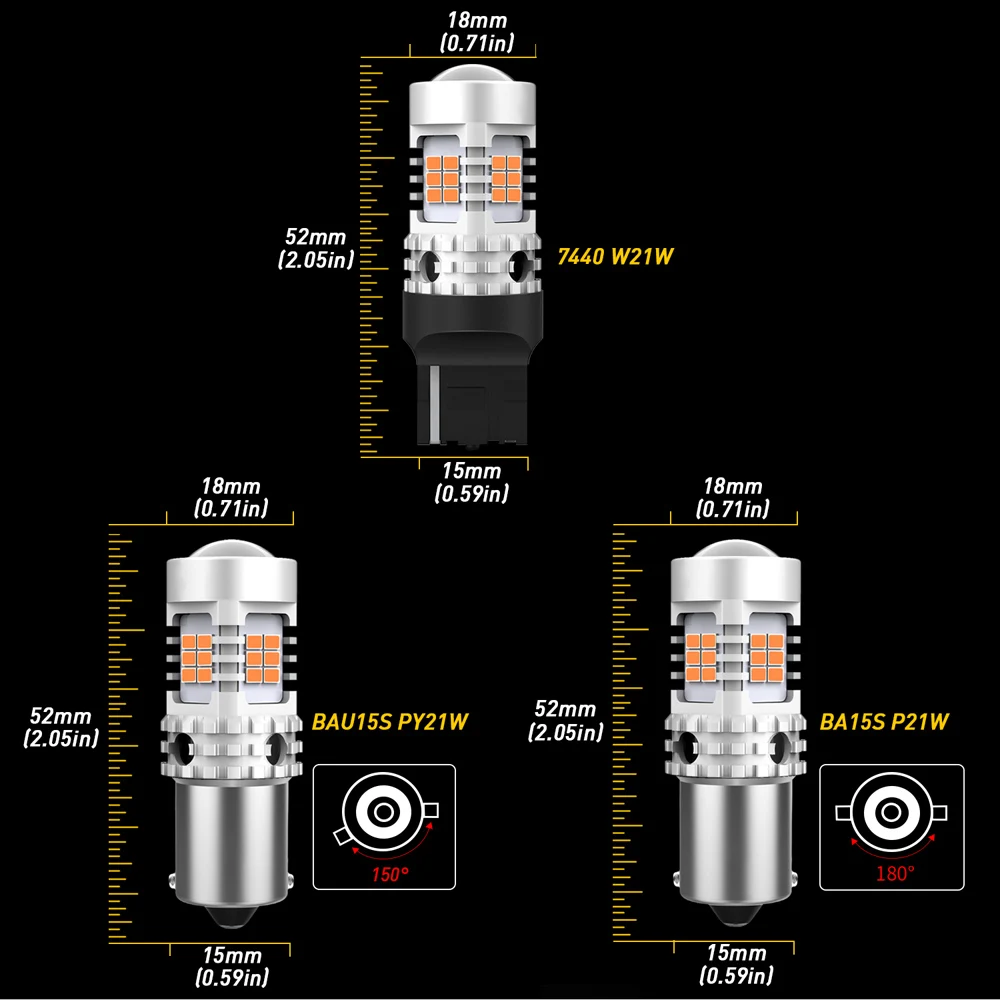 18mm
(0.71in)

52mm
(2.05in)

7440 W21W

15mm
(0.59in)

18mm
(0.71in)

52mm
(2.05in)

BAU15S PY21W

150°

15mm
(0.59in)

18mm
(0.71in)

52mm
(2.05in)

BA15S P21W

180°

15mm
(0.59in)