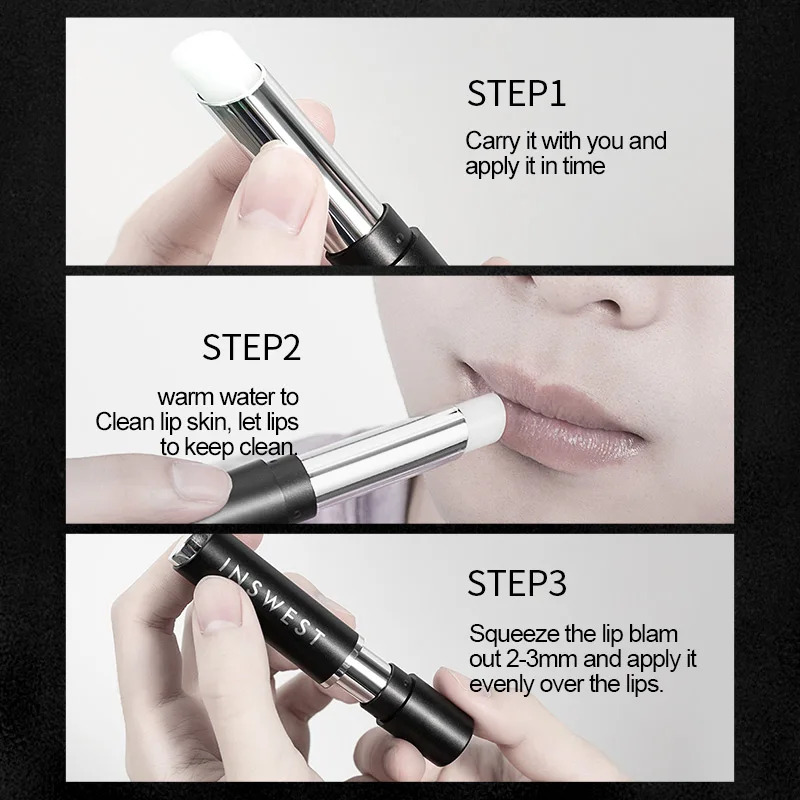 STEP1

Carry it with you and apply it in time

STEP2

warm water to Clean lip skin, let lips to keep clean.

INSWEST

STEP3

Squeeze the lip blam out 2-3mm and apply it evenly over the lips.