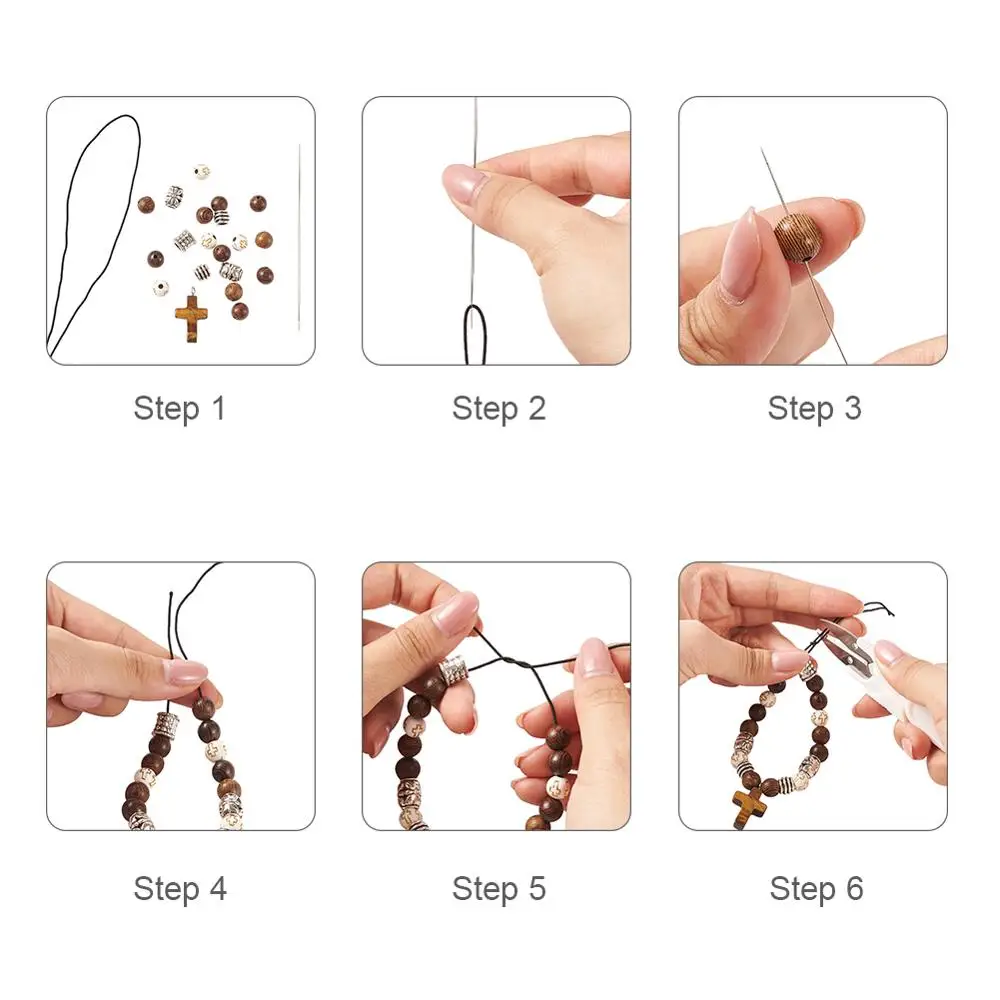 Step 1

Step 2

Step 3

Step 4

Step 5

Step 6