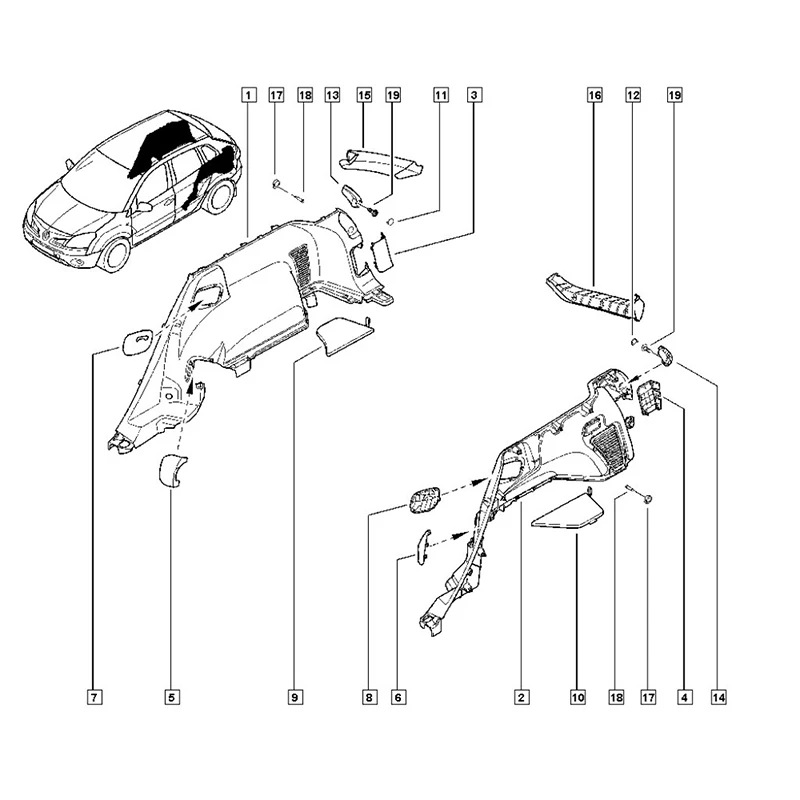 1 17 18 13 15 19 11 3

16 12 19

7 5 9 8 6 2 10 18 17 4 14