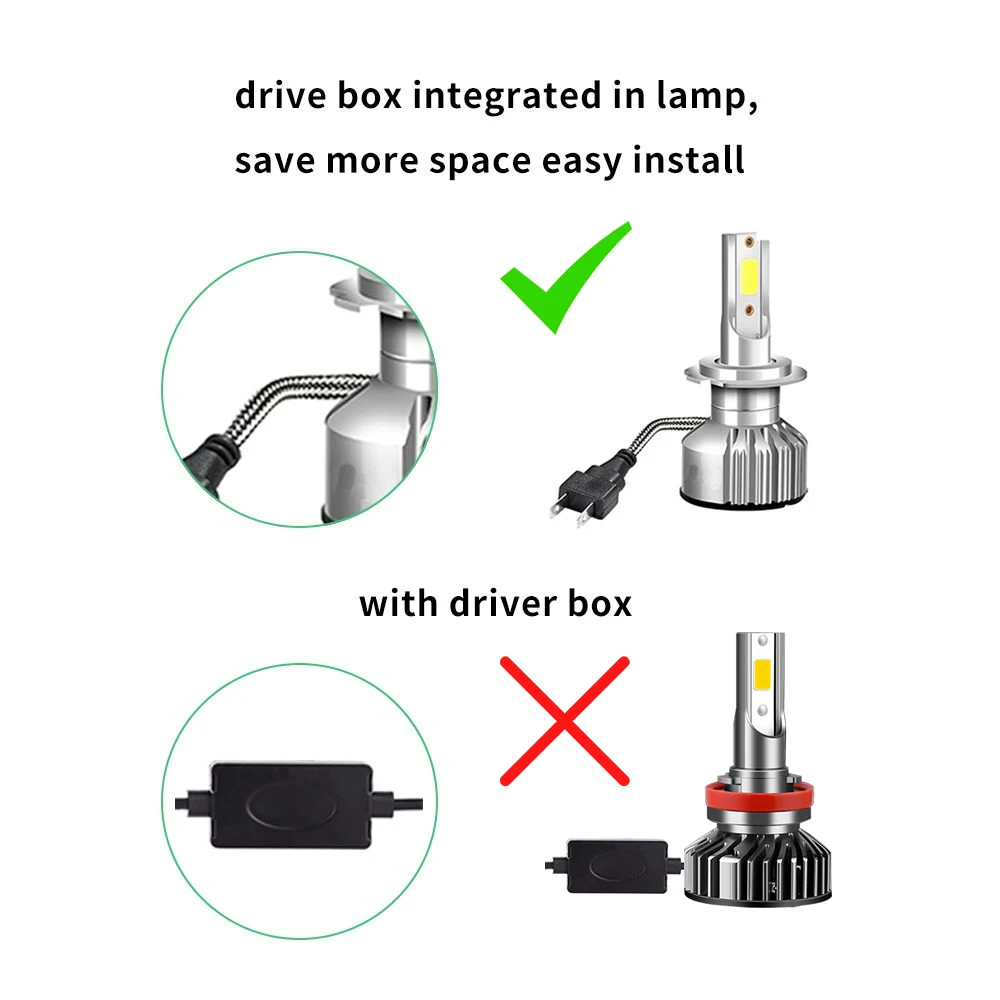 drive box integrated in lamp,
save more space easy install

with driver box