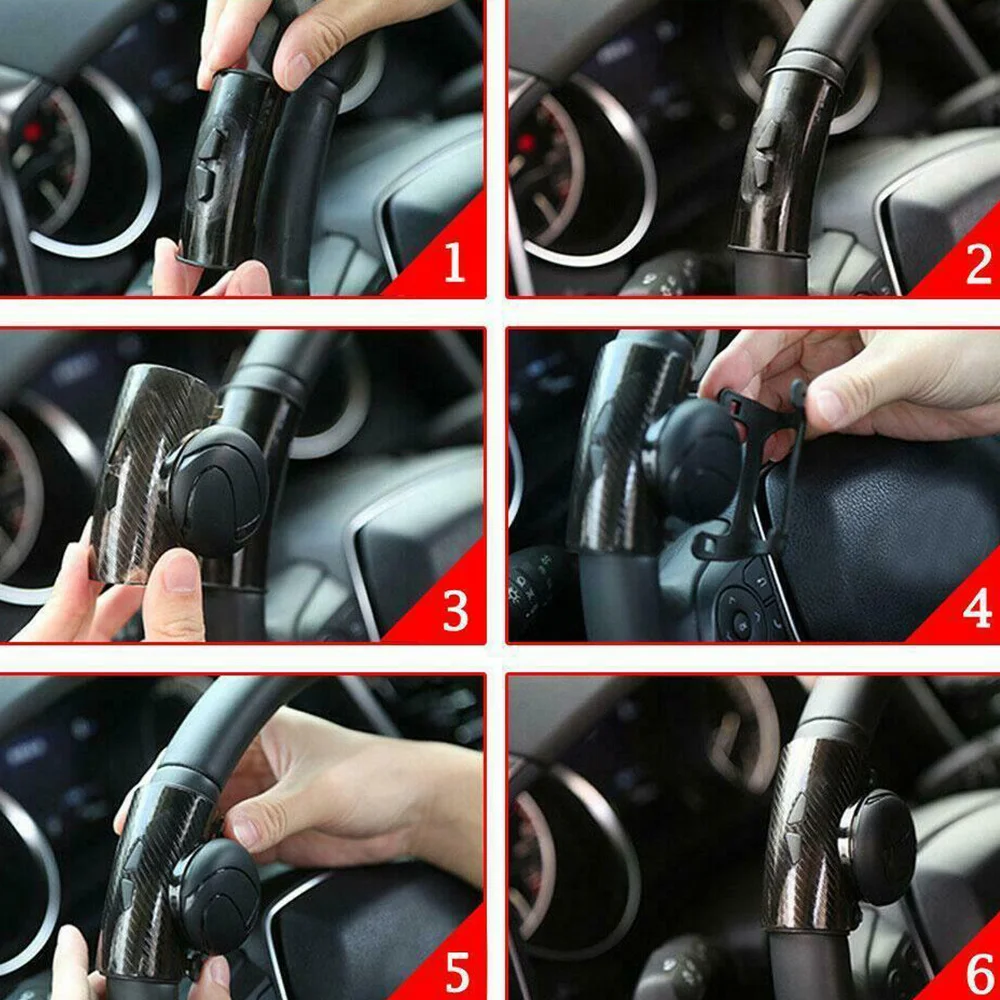 1

2

3

4

5

6