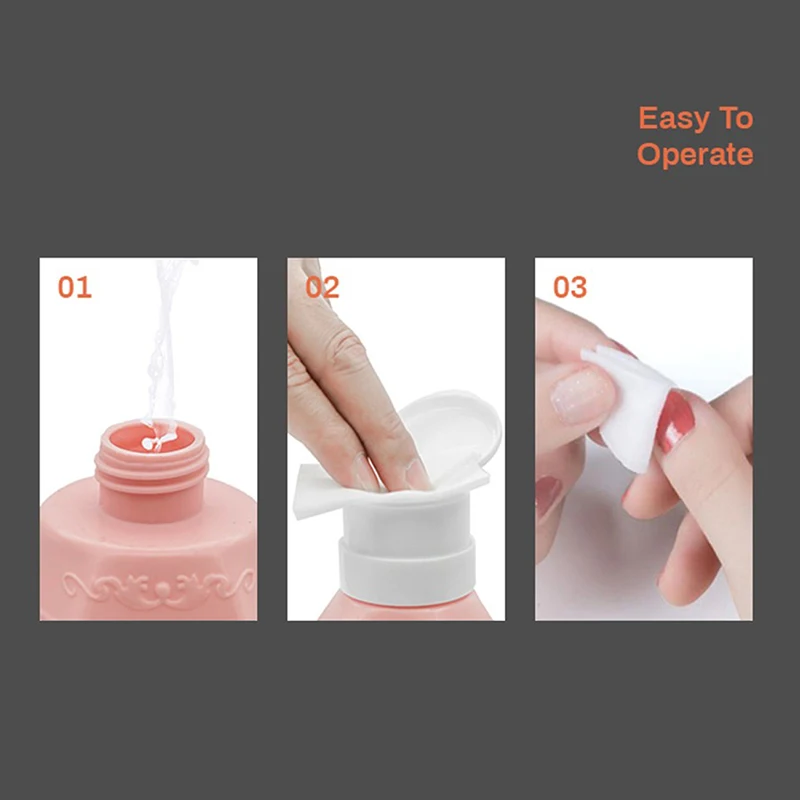 Easy To
Operate

01

02

03