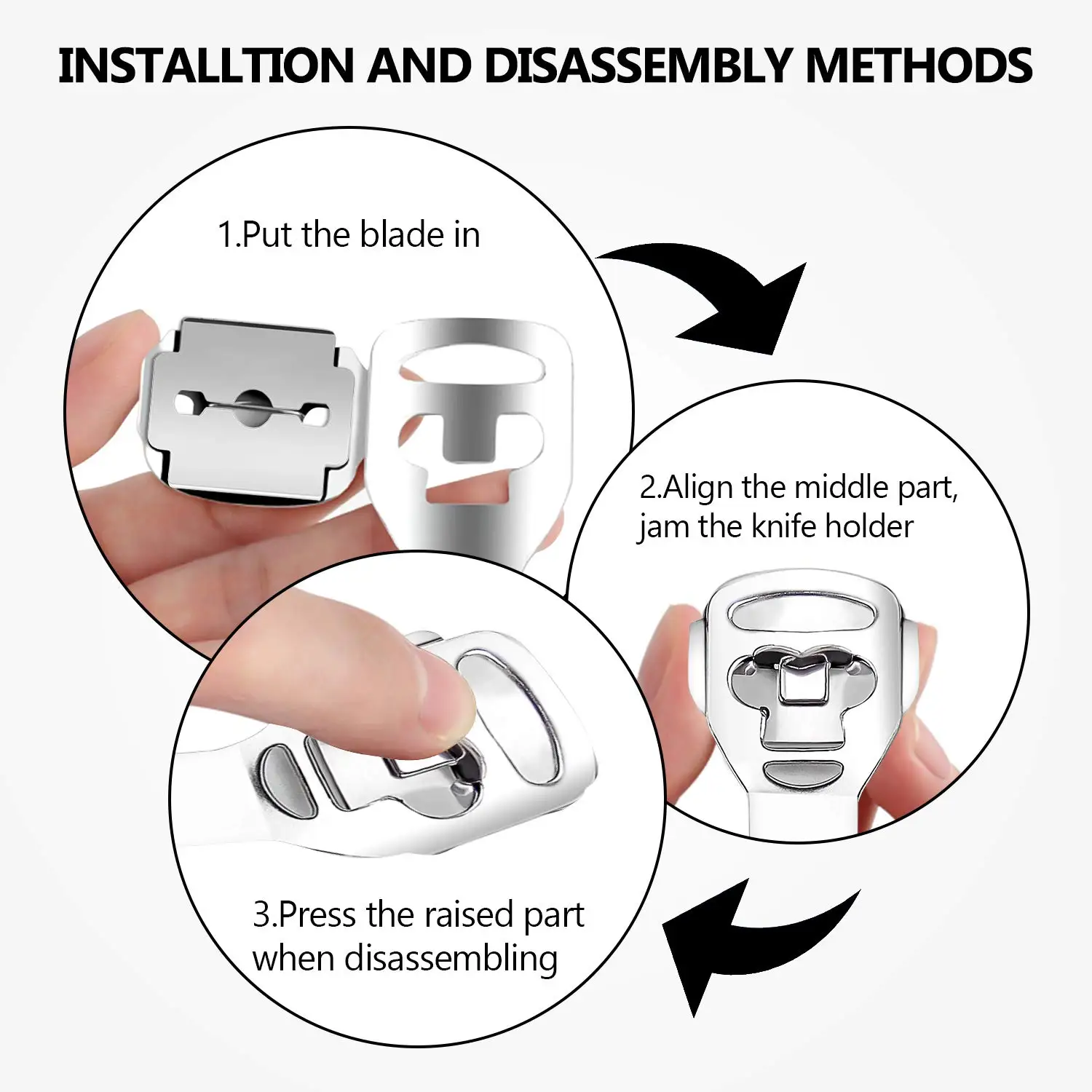 INSTALLTION AND DISASSEMBLY METHODS

1.Put the blade in

2.Align the middle part, jam the knife holder

3.Press the raised part when disassembling