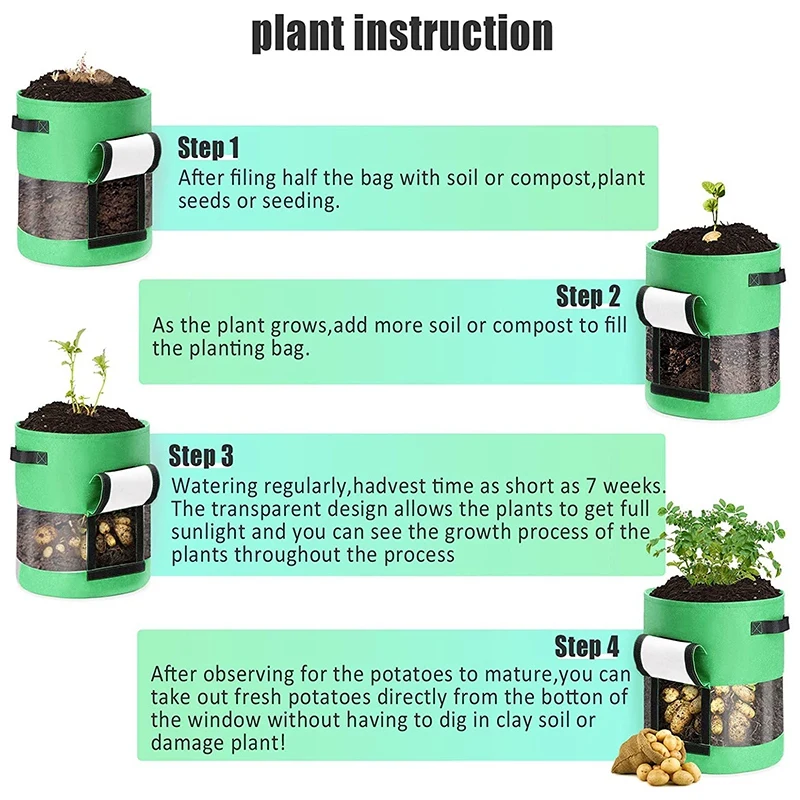 plant instruction

Step 1
After filing half the bag with soil or compost,plant seeds or seeding.

Step 2
As the plant grows,add more soil or compost to fill the planting bag.

Step 3
Watering regularly,hadvest time as short as 7 weeks. The transparent design allows the plants to get full sunlight and you can see the growth process of the plants throughout the process

Step 4
After observing for the potatoes to mature,you can take out fresh potatoes directly from the botton of the window without having to dig in clay soil or damage plant!