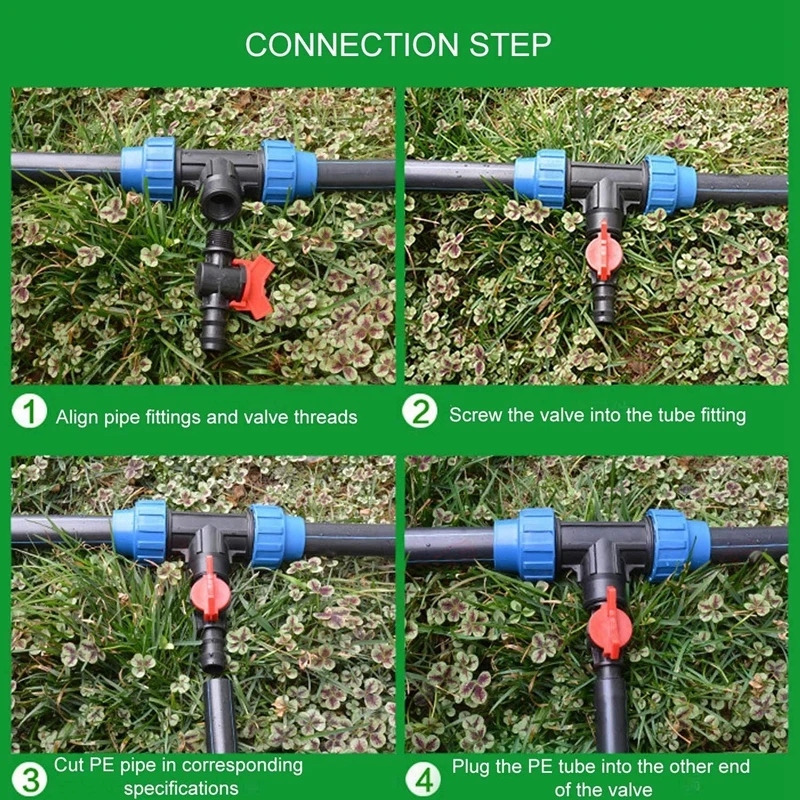 CONNECTION STEP

1 Align pipe fittings and valve threads

2 Screw the valve into the tube fitting

3 Cut PE pipe in corresponding specifications

4 Plug the PE tube into the other end of the valve