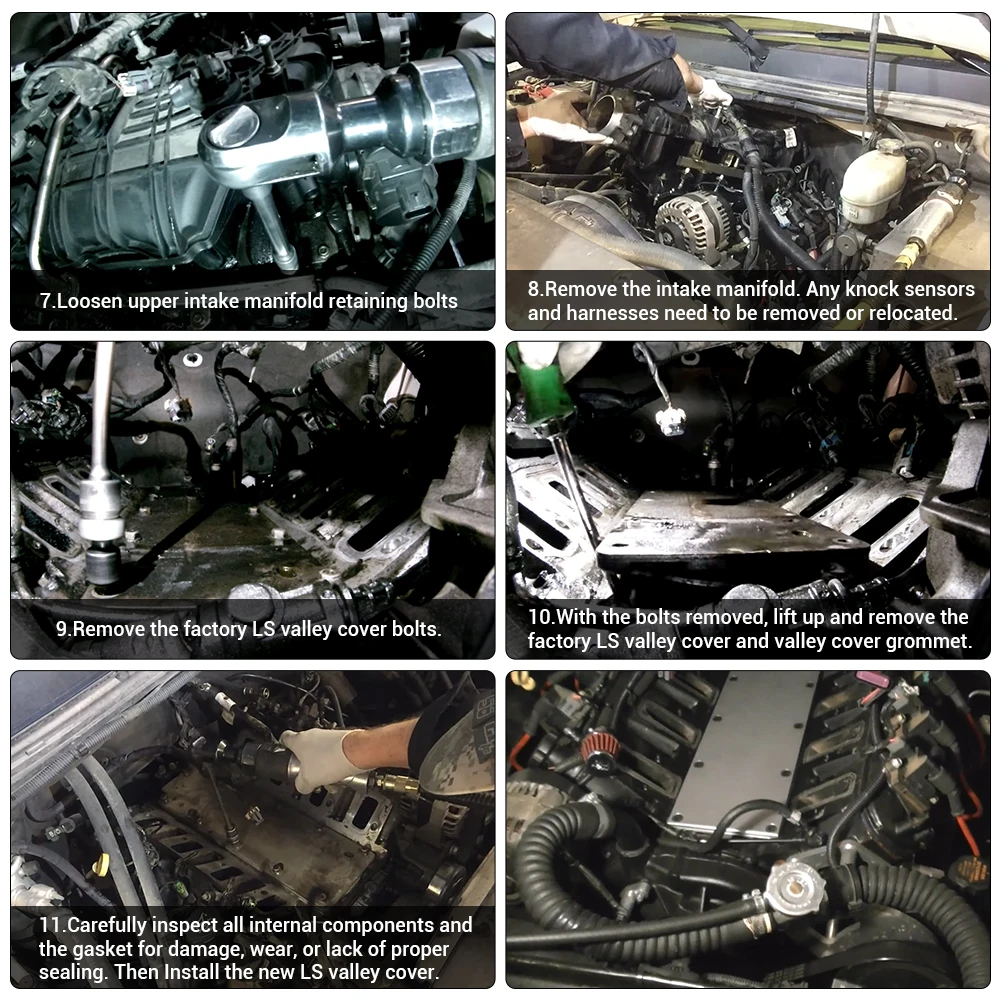 7.Loosen upper intake manifold retaining bolts

8.Remove the intake manifold. Any knock sensors and harnesses need to be removed or relocated.

9.Remove the factory LS valley cover bolts.

10.With the bolts removed, lift up and remove the factory LS valley cover and valley cover grommet.

11.Carefully inspect all internal components and the gasket for damage, wear, or lack of proper sealing. Then Install the new LS valley cover.