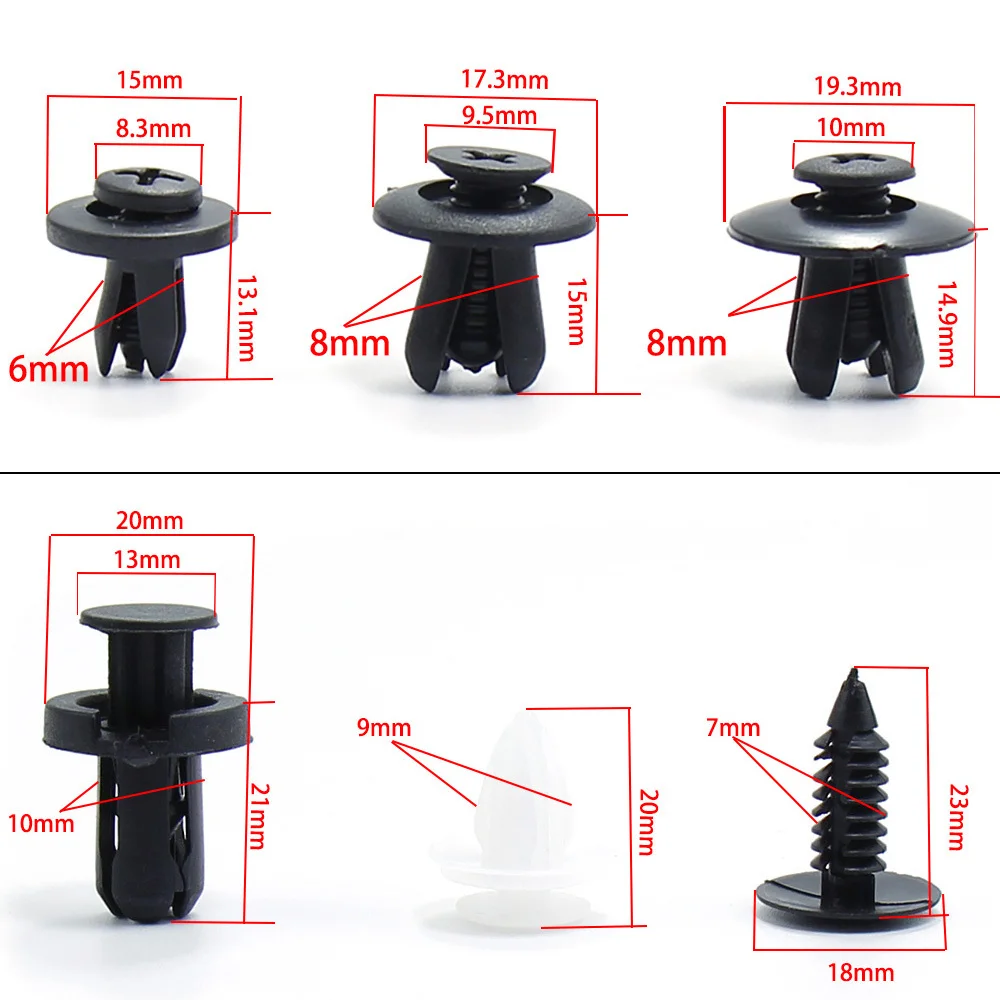 15mm
8.3mm
13.1mm
6mm

17.3mm
9.5mm
15mm
8mm

19.3mm
10mm
14.9mm
8mm

20mm
13mm
21mm
10mm

9mm
20mm

7mm
23mm
18mm