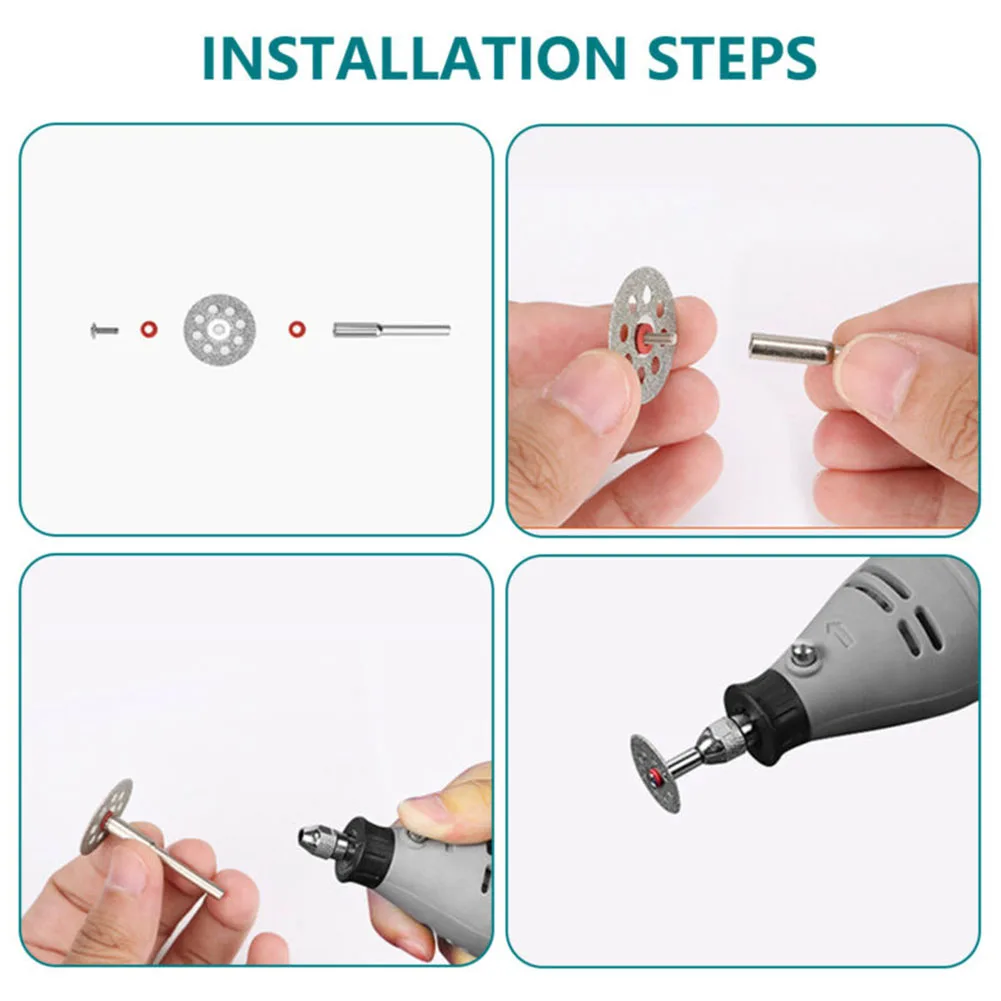 INSTALLATION STEPS