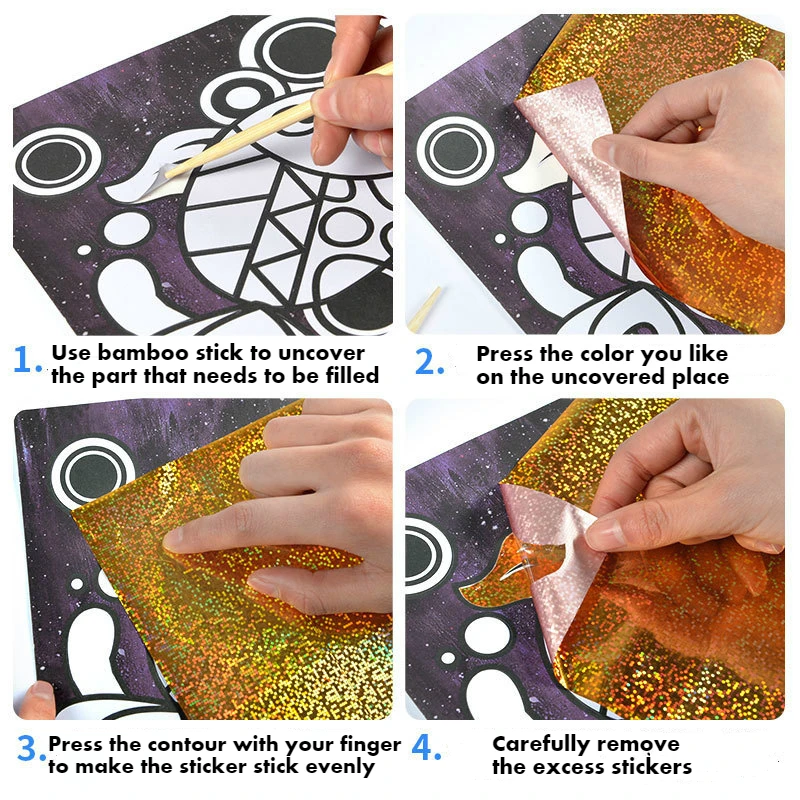 1. Use bamboo stick to uncover the part that needs to be filled

2. Press the color you like on the uncovered place

3. Press the contour with your finger to make the sticker stick evenly

4. Carefully remove the excess stickers