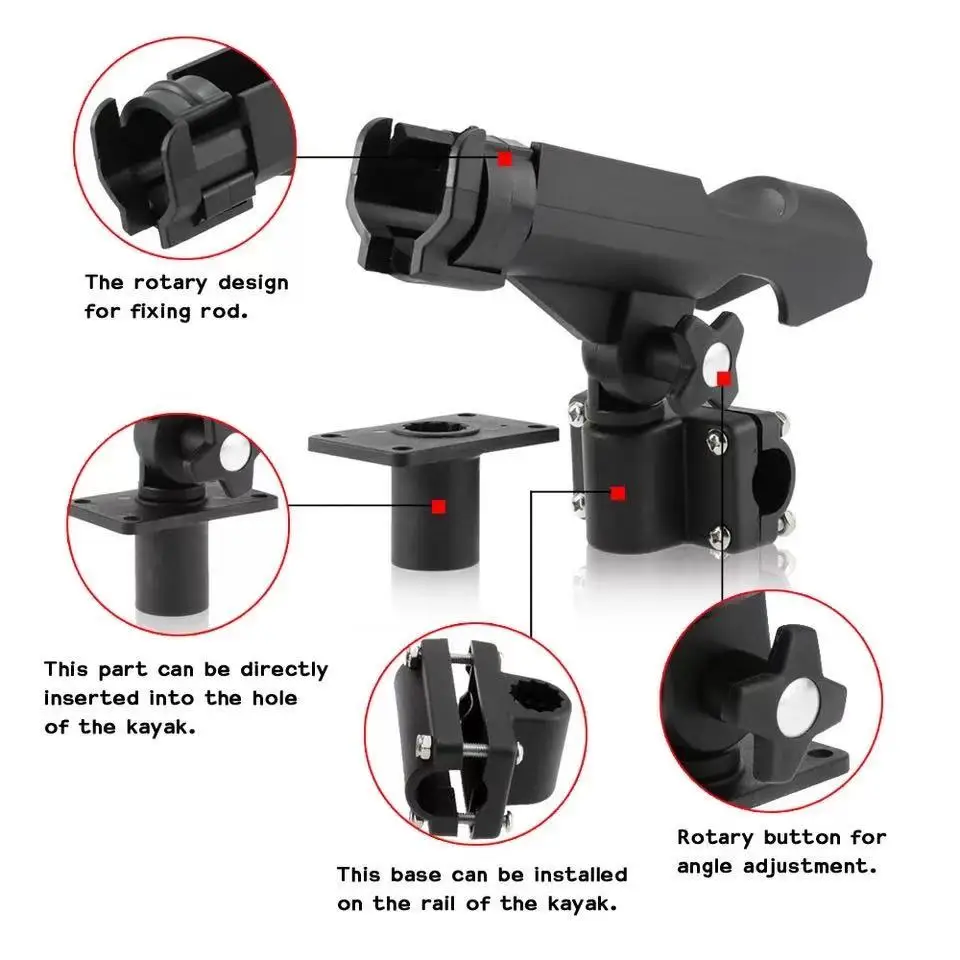 The rotary design for fixing rod.

This part can be directly inserted into the hole of the kayak.

This base can be installed on the rail of the kayak.

Rotary button for angle adjustment.