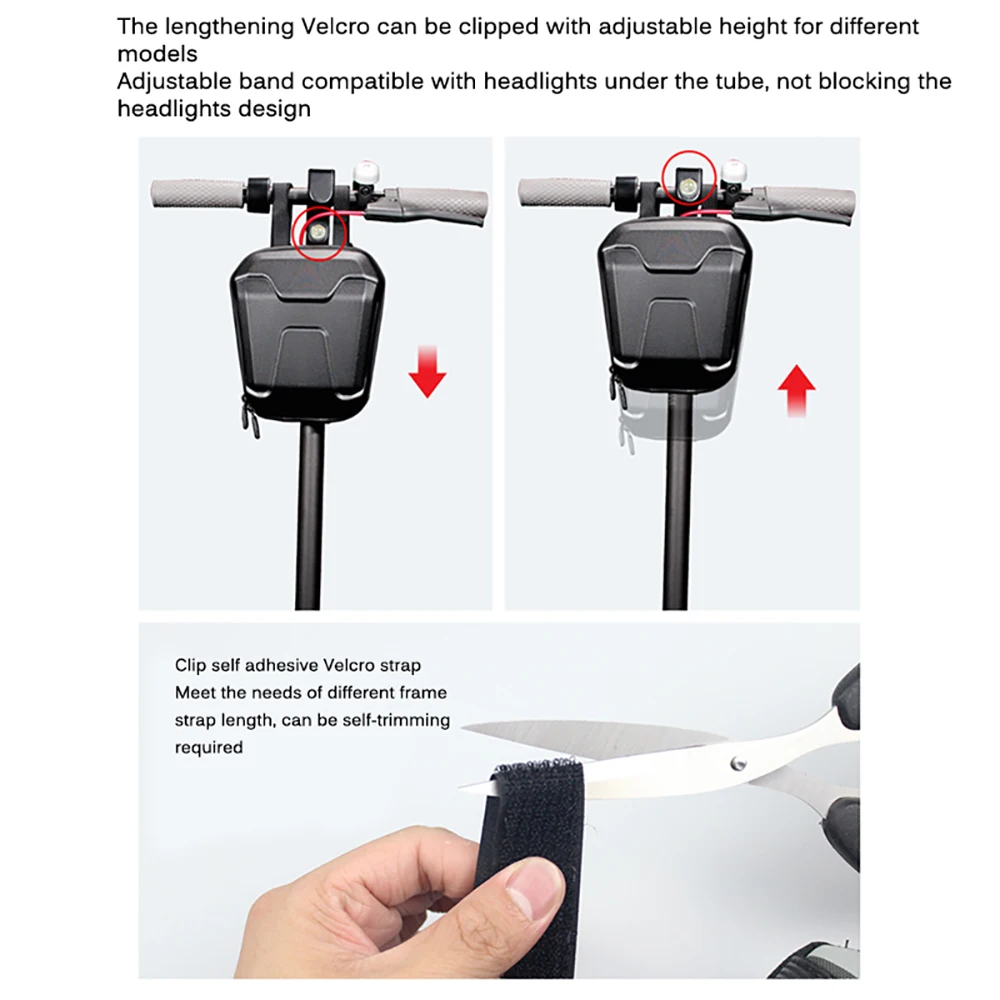 The lengthening Velcro can be clipped with adjustable height for different models
Adjustable band compatible with headlights under the tube, not blocking the headlights design

Clip self adhesive Velcro strap
Meet the needs of different frame strap length, can be self-trimming required