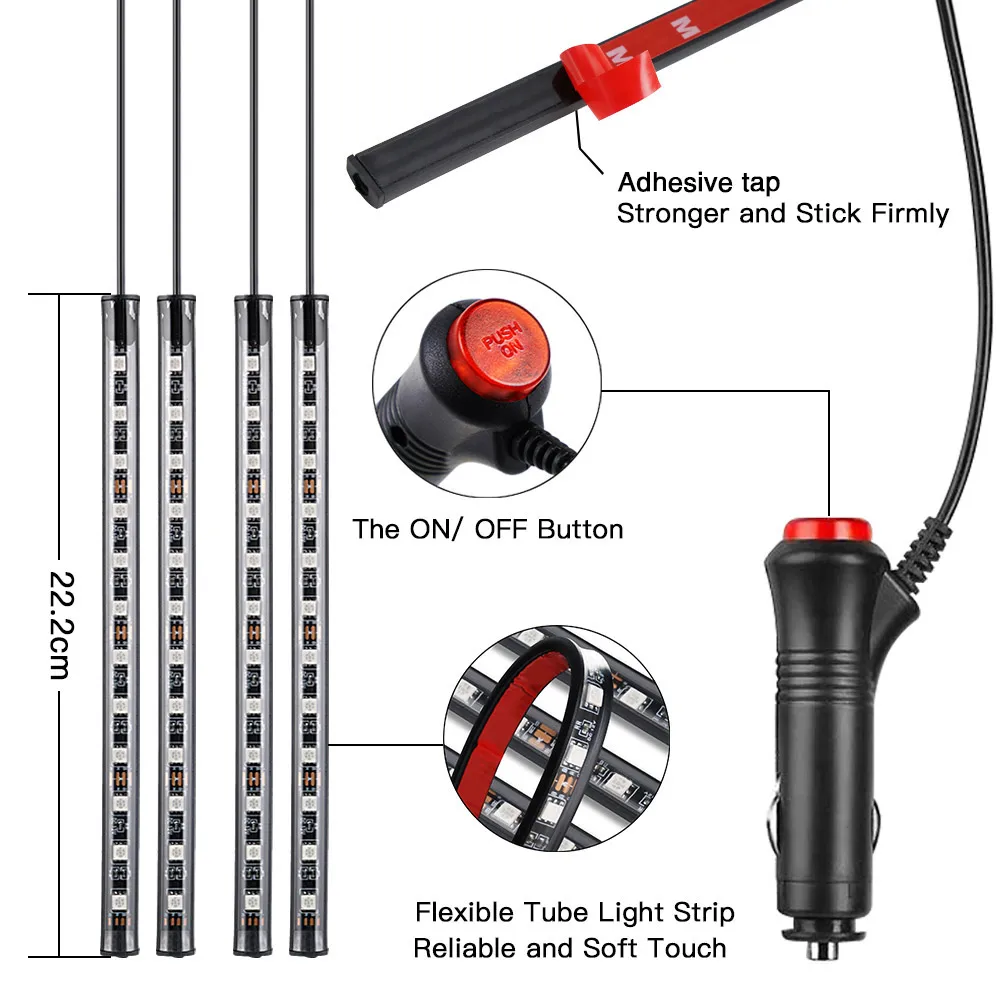 M M

Adhesive tap
Stronger and Stick Firmly

PUSH ON

The ON/ OFF Button

22.2cm

Flexible Tube Light Strip
Reliable and Soft Touch