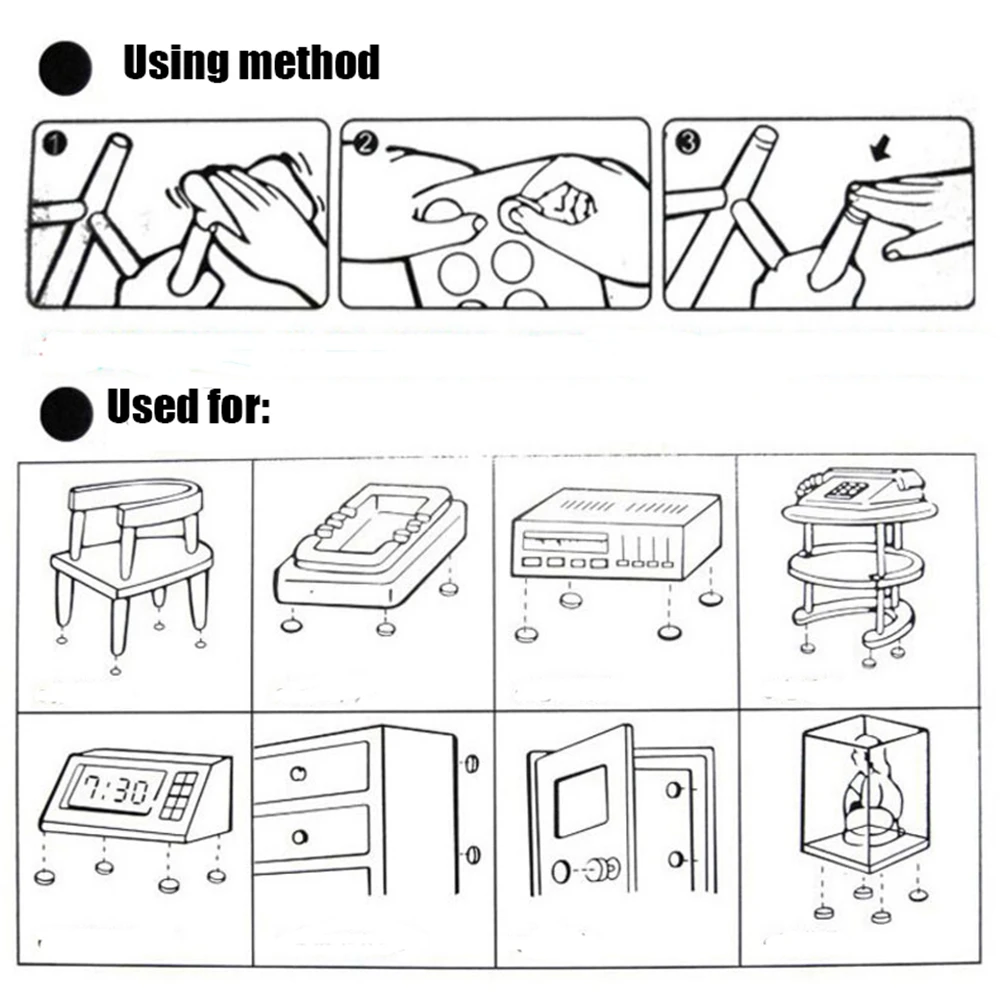 Using method

1

2

3

Used for:

7:30