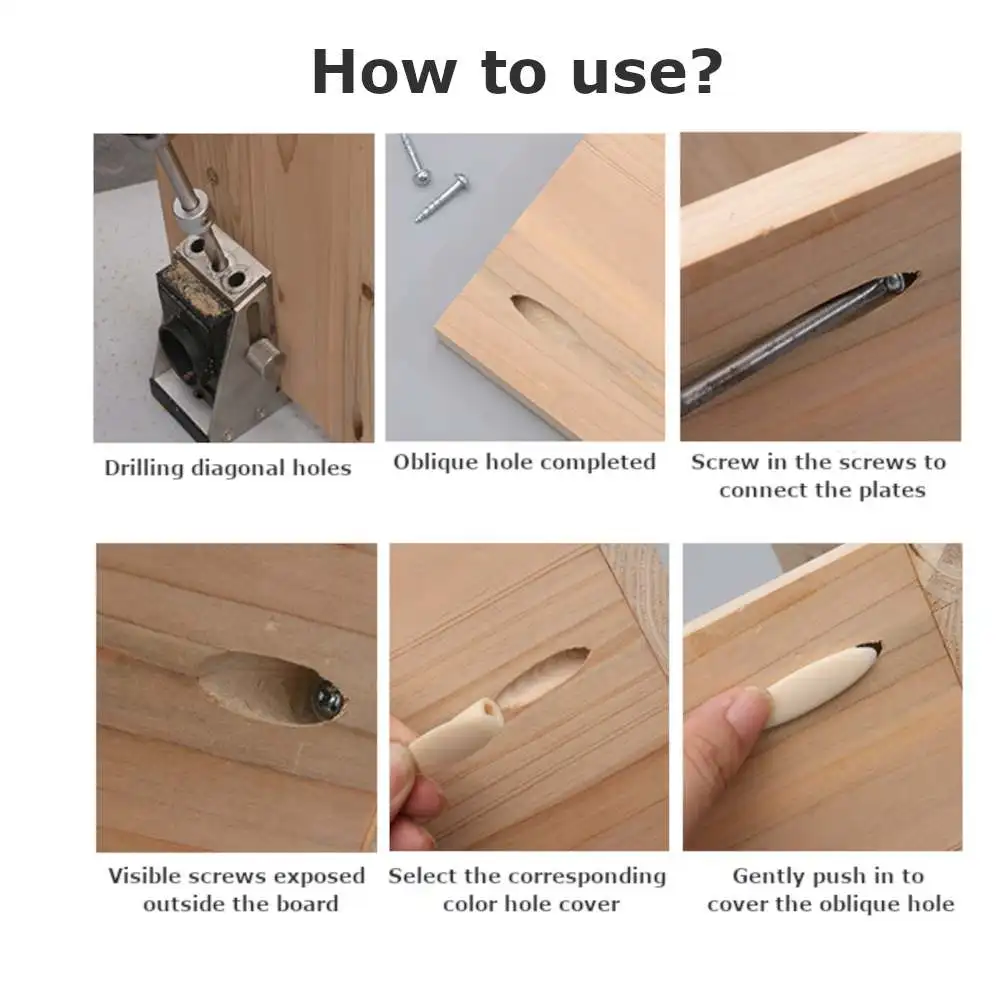 How to use?

Drilling diagonal holes

Oblique hole completed

Screw in the screws to connect the plates

Visible screws exposed outside the board

Select the corresponding color hole cover

Gently push in to cover the oblique hole