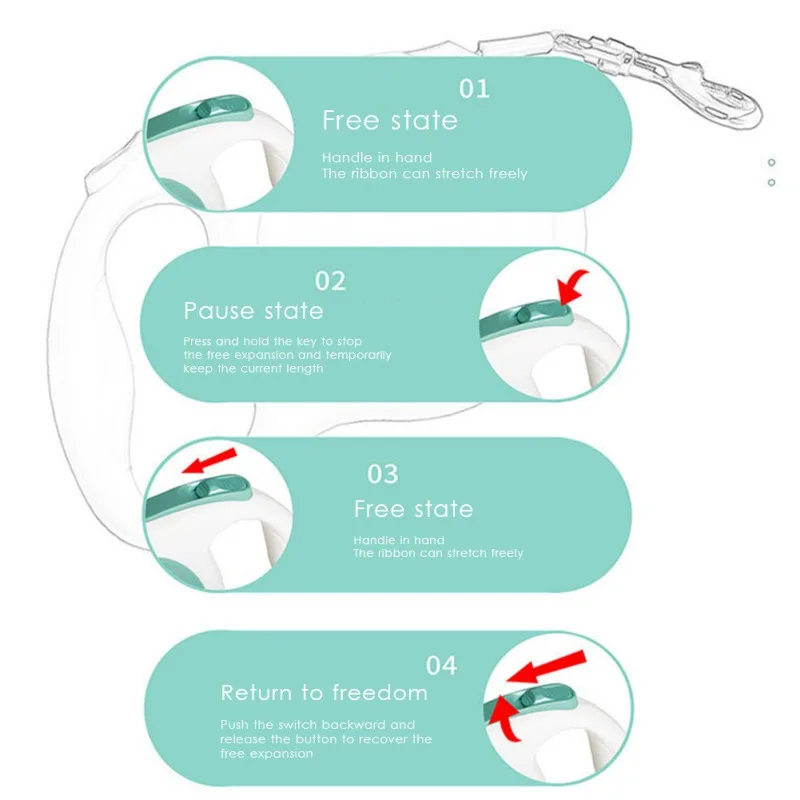 01
Free state
Handle in hand
The ribbon can stretch freely

02
Pause state
Press and hold the key to stop the free expansion and temporarily keep the current length

03
Free state
Handle in hand
The ribbon can stretch freely

04
Return to freedom
Push the switch backward and release the button to recover the free expansion