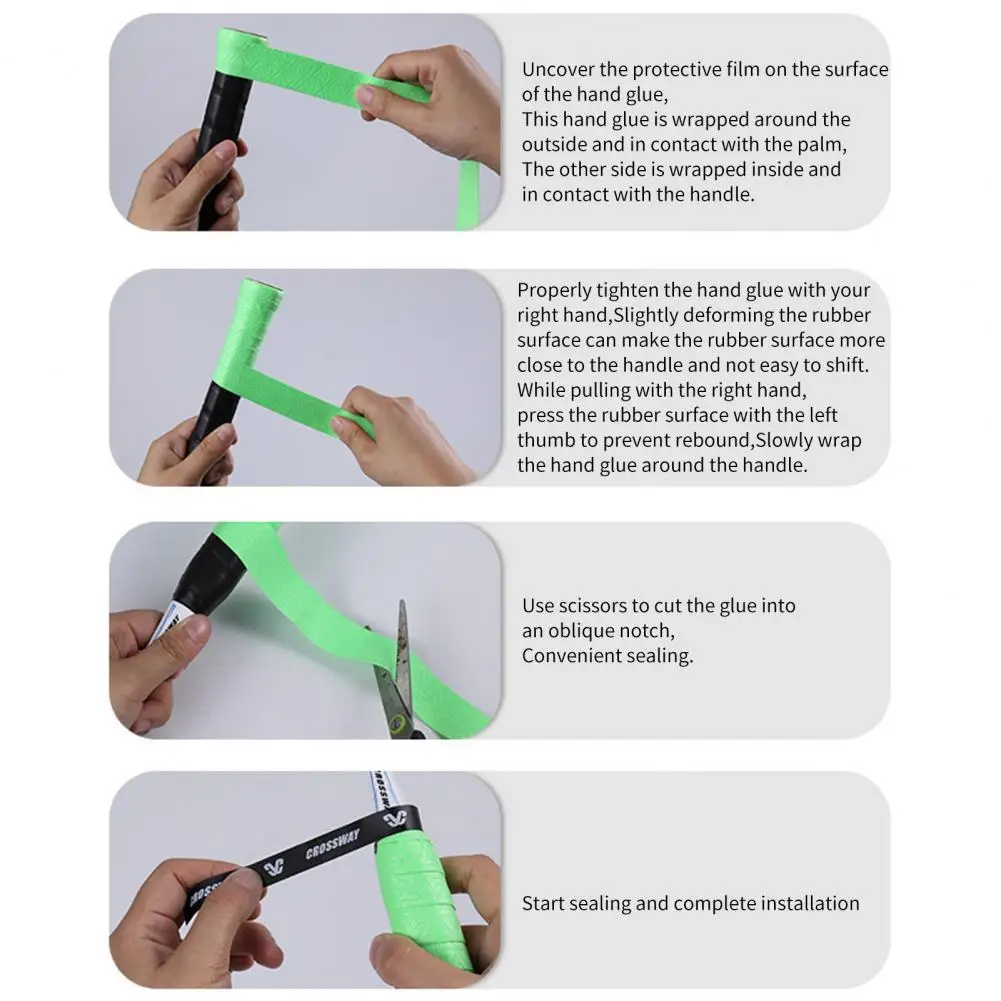 Uncover the protective film on the surface of the hand glue,
This hand glue is wrapped around the outside and in contact with the palm,
The other side is wrapped inside and in contact with the handle.

Properly tighten the hand glue with your right hand,Slightly deforming the rubber surface can make the rubber surface more close to the handle and not easy to shift.
While pulling with the right hand,
press the rubber surface with the left thumb to prevent rebound,Slowly wrap the hand glue around the handle.

Use scissors to cut the glue into an oblique notch,
Convenient sealing.

CROSSWAY

Start sealing and complete installation