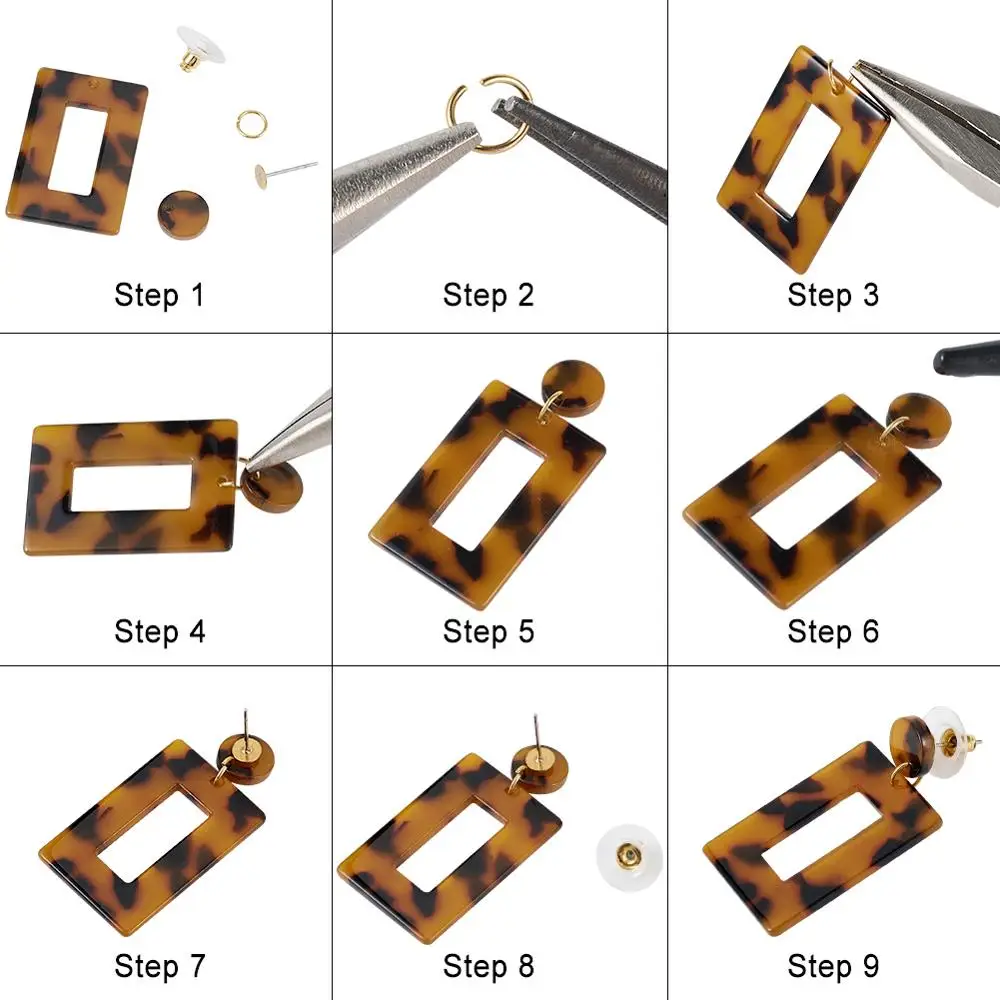 Step 1

Step 2

Step 3

Step 4

Step 5

Step 6

Step 7

Step 8

Step 9