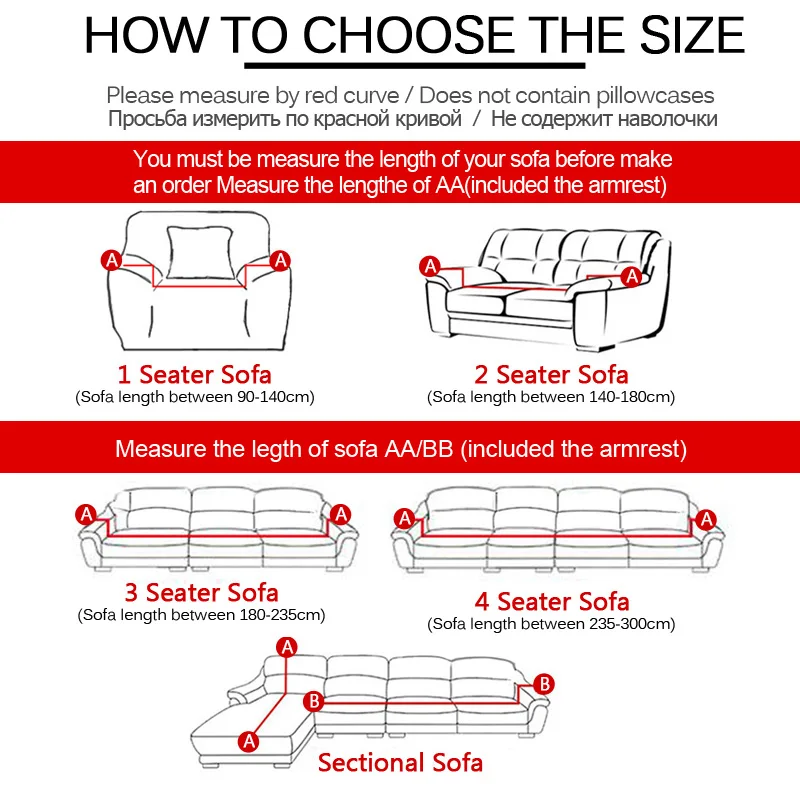 HOW TO CHOOSE THE SIZE

Please measure by red curve / Does not contain pillowcases
Просьба измерить по красной кривой / Не содержит наволочки

You must be measure the length of your sofa before make an order Measure the lengthe of AA(included the armrest)

A A

1 Seater Sofa
(Sofa length between 90-140cm)

A A

2 Seater Sofa
(Sofa length between 140-180cm)

Measure the legth of sofa AA/BB (included the armrest)

A A

3 Seater Sofa
(Sofa length between 180-235cm)

A A

4 Seater Sofa
(Sofa length between 235-300cm)

A B B A

Sectional Sofa