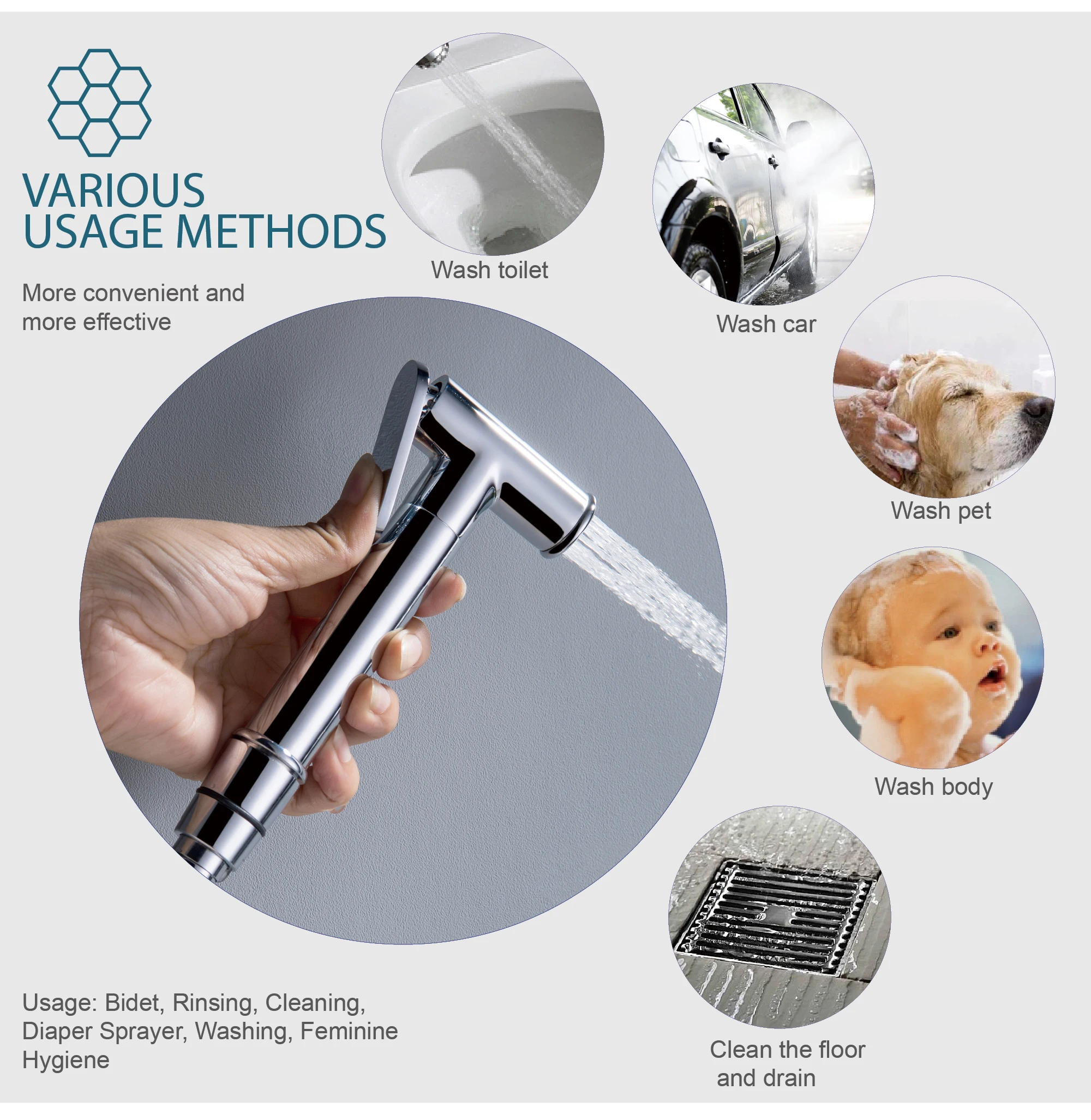 VARIOUS
USAGE METHODS

More convenient and more effective

Wash toilet

Wash car

Wash pet

Wash body

Clean the floor and drain

Usage: Bidet, Rinsing, Cleaning, Diaper Sprayer, Washing, Feminine Hygiene