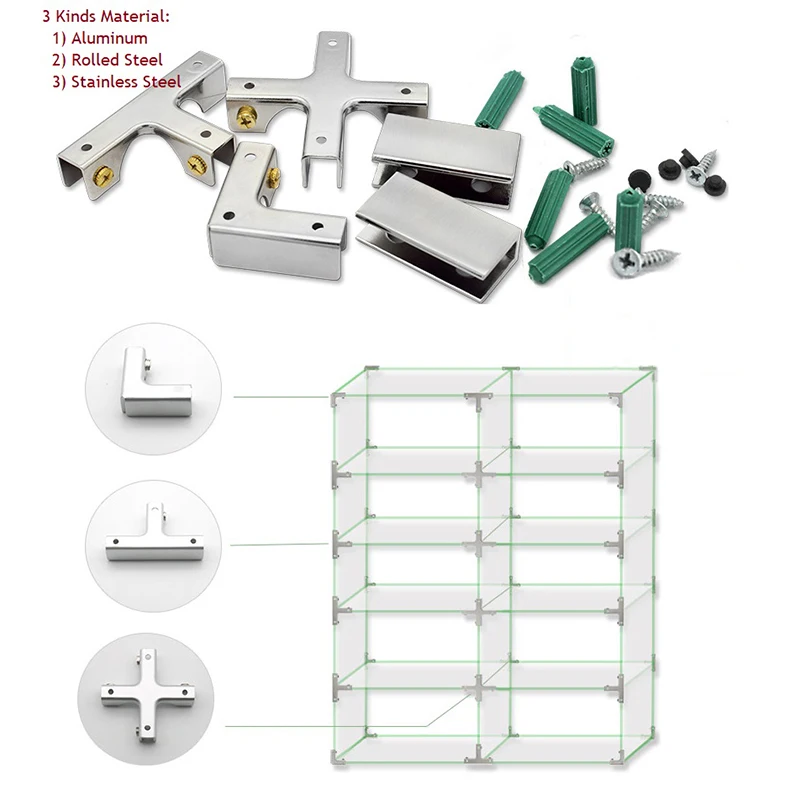 3 Kinds Material:
1) Aluminum
2) Rolled Steel
3) Stainless Steel