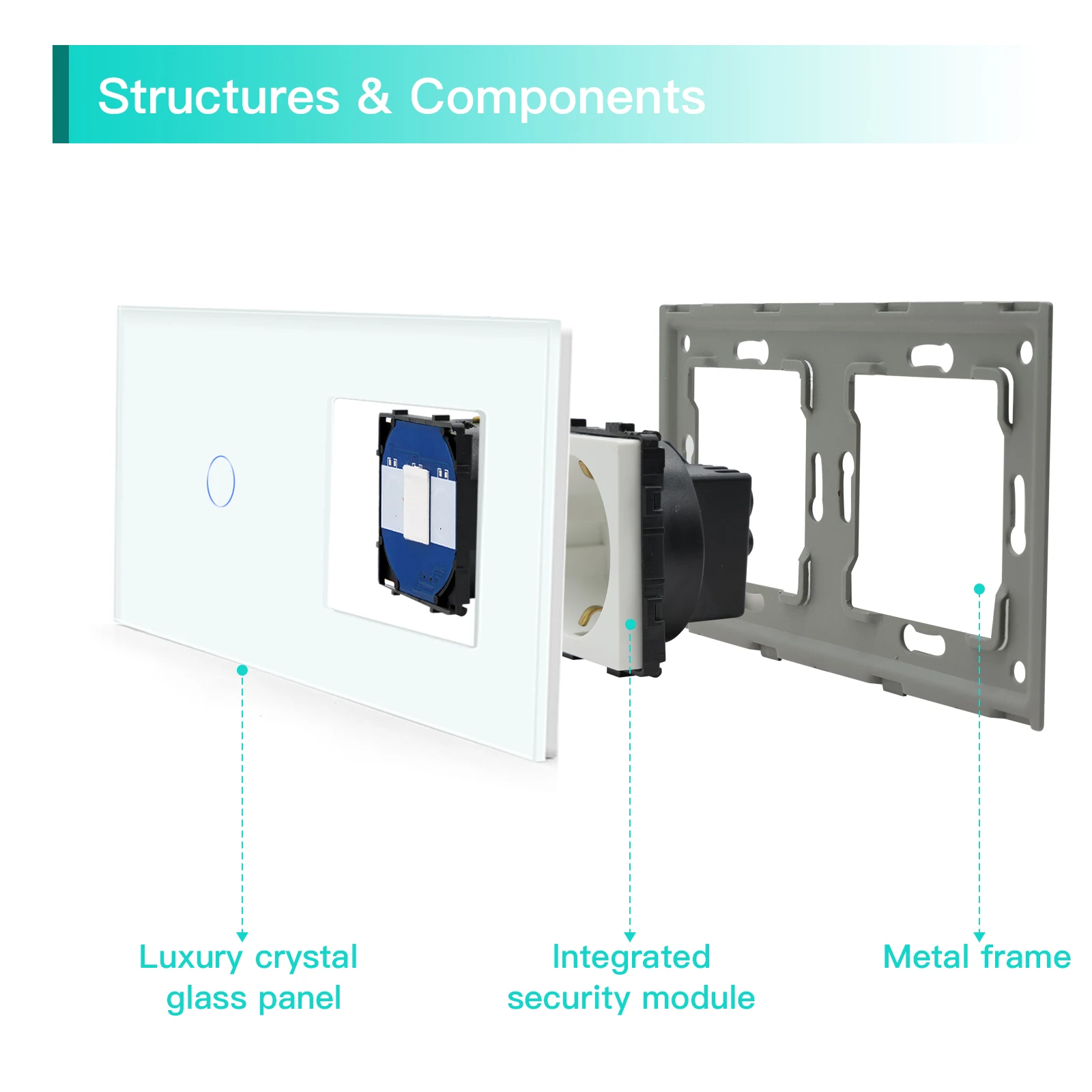 Structures & Components

Luxury crystal glass panel

Integrated security module

Metal frame