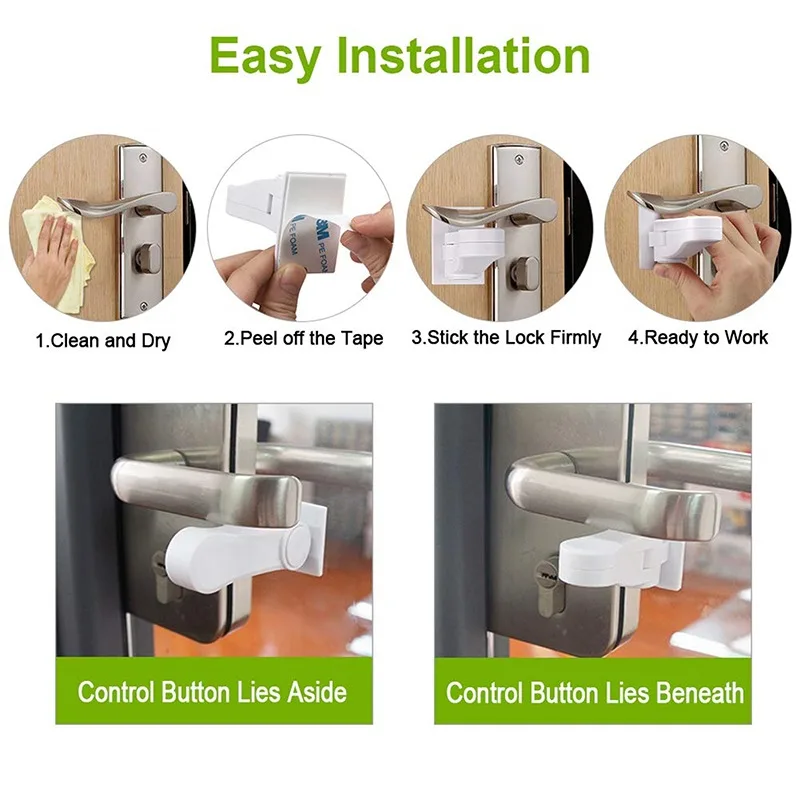 Easy Installation

3M PE FOAM

1.Clean and Dry

2.Peel off the Tape

3.Stick the Lock Firmly

4.Ready to Work

Control Button Lies Aside

Control Button Lies Beneath