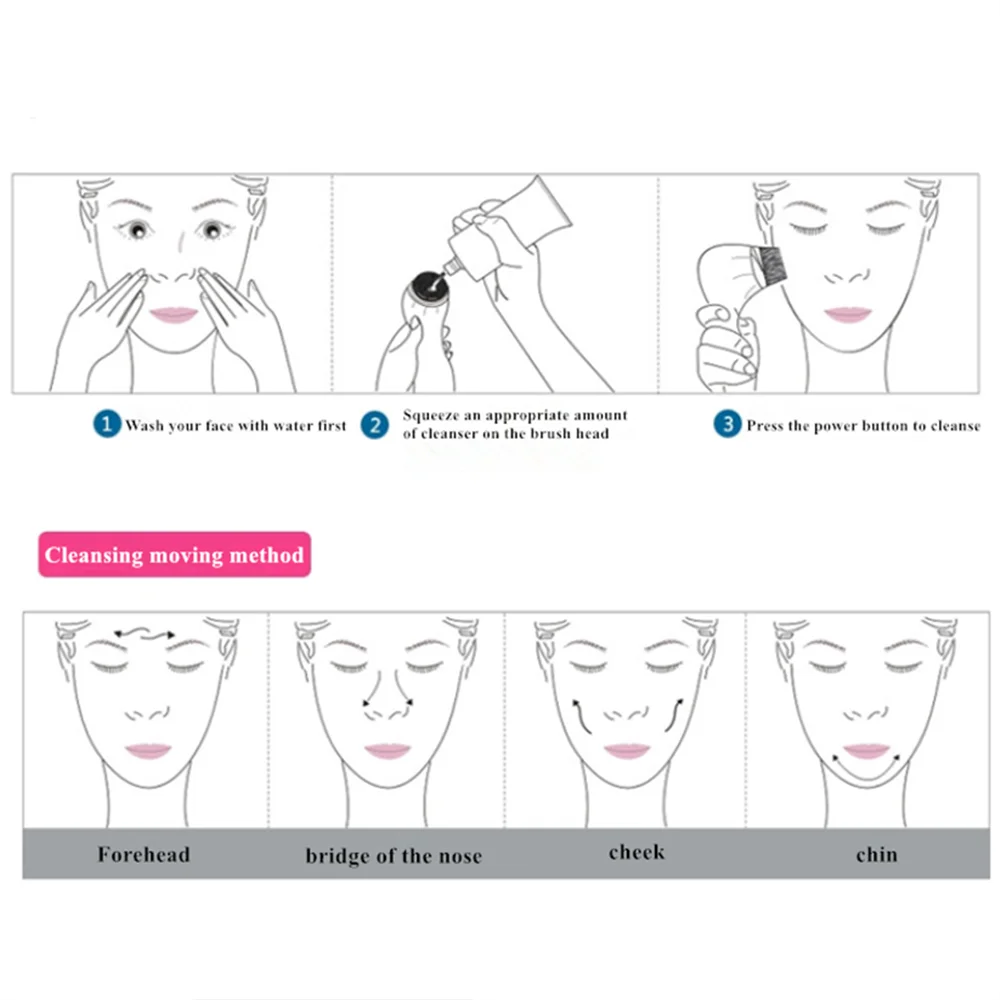 1 Wash your face with water first

2 Squeeze an appropriate amount of cleanser on the brush head

3 Press the power button to cleanse

Cleansing moving method

Forehead

bridge of the nose

cheek

chin