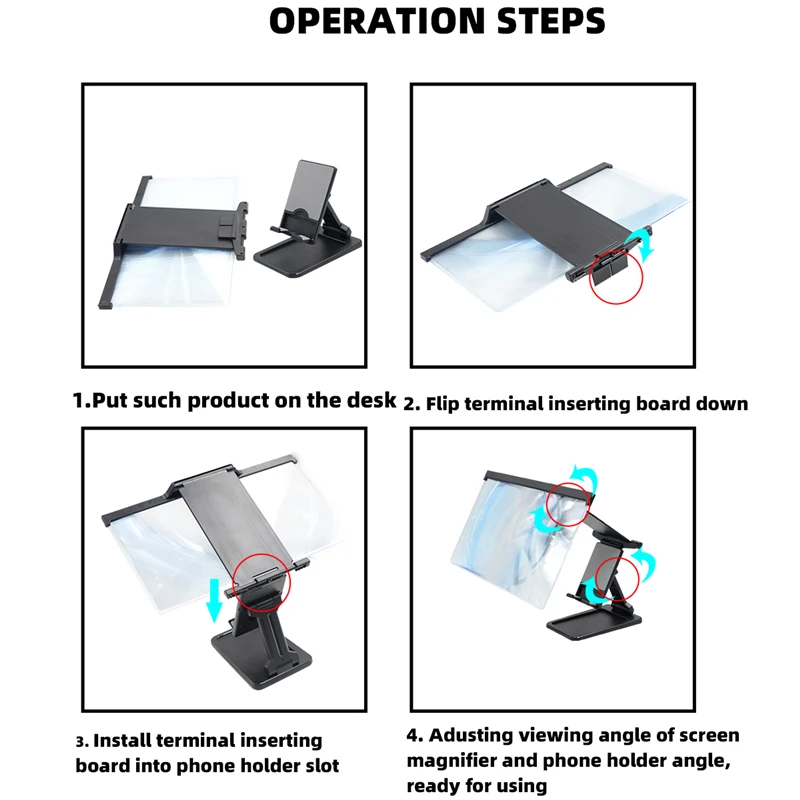 OPERATION STEPS

1.Put such product on the desk

2. Flip terminal inserting board down

3. Install terminal inserting board into phone holder slot

4. Adusting viewing angle of screen magnifier and phone holder angle, ready for using