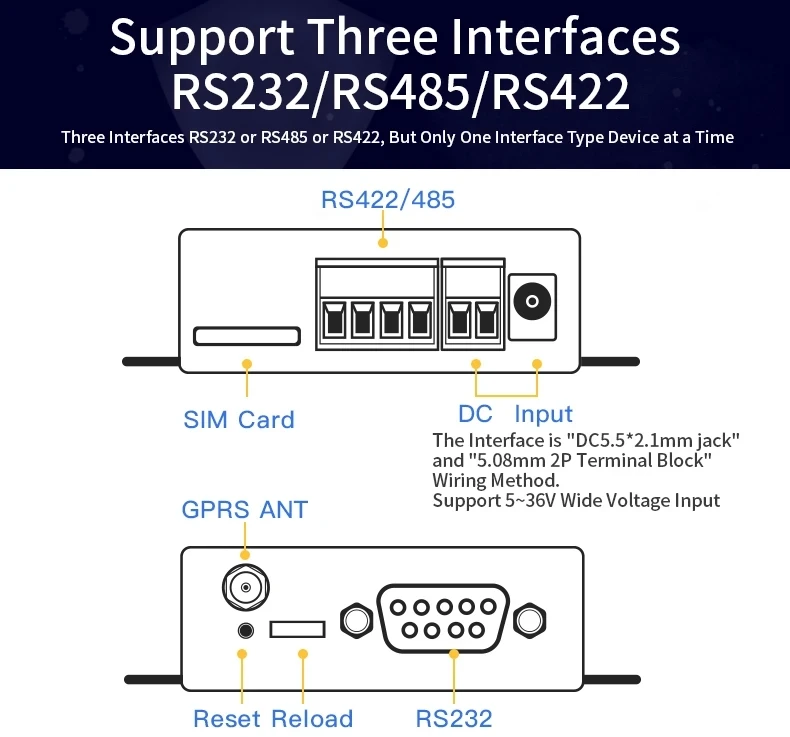 Support Three Interfaces RS232/RS485/RS422

Three Interfaces RS232 or RS485 or RS422, But Only One Interface Type Device at a Time

RS422/485

SIM Card

DC Input

The Interface is "DC5.5*2.1mm jack" and "5.08mm 2P Terminal Block" Wiring Method.
Support 5~36V Wide Voltage Input

GPRS ANT

Reset Reload

RS232