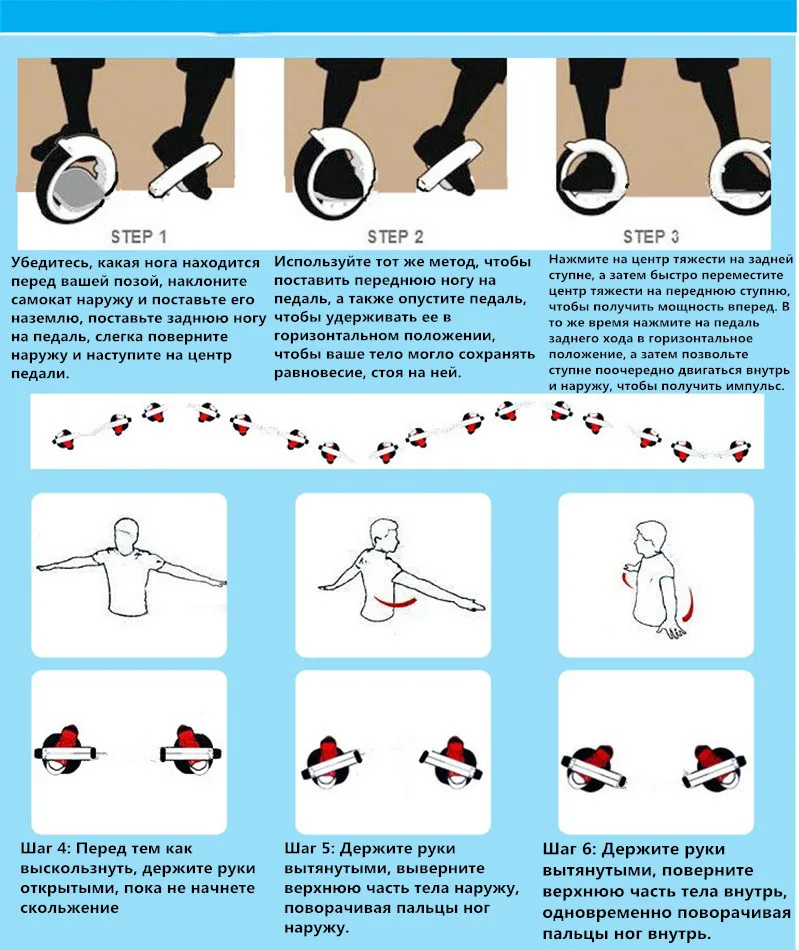 STEP 1

Убедитесь, какая нога находится перед вашей позой, наклоните самокат наружу и поставьте его наземлю, поставьте заднюю ногу на педаль, слегка поверните наружу и наступите на центр педали.

STEP 2

Используйте тот же метод, чтобы поставить переднюю ногу на педаль, а также опустите педаль, чтобы удерживать ее в горизонтальном положении, чтобы ваше тело могло сохранять равновесие, стоя на ней.

STEP 3

Нажмите на центр тяжести на задней ступне, а затем быстро переместите центр тяжести на переднюю ступню, чтобы получить мощность вперед. В то же время нажмите на педаль заднего хода в горизонтальное положение, а затем позвольте ступне поочередно двигаться внутрь и наружу, чтобы получить импульс.

Шаг 4: Перед тем как выскользнуть, держите руки открытыми, пока не начнете скольжение

Шаг 5: Держите руки вытянутыми, выверните верхнюю часть тела наружу, поворачивая пальцы ног наружу.

Шаг 6: Держите руки вытянутыми, поверните верхнюю часть тела внутрь, одновременно поворачивая пальцы ног внутрь.