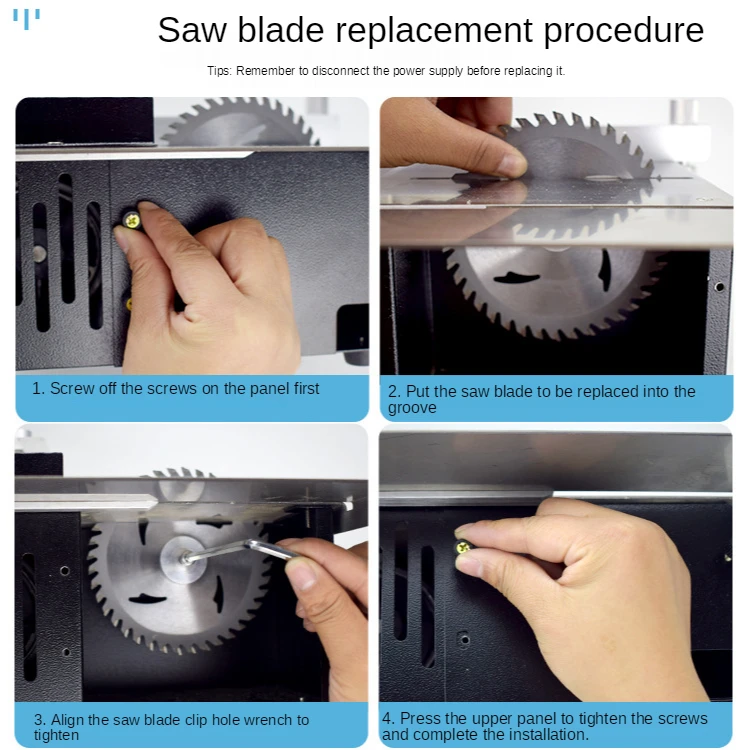 Saw blade replacement procedure

Tips: Remember to disconnect the power supply before replacing it.

1. Screw off the screws on the panel first

2. Put the saw blade to be replaced into the groove

3. Align the saw blade clip hole wrench to tighten

4. Press the upper panel to tighten the screws and complete the installation.