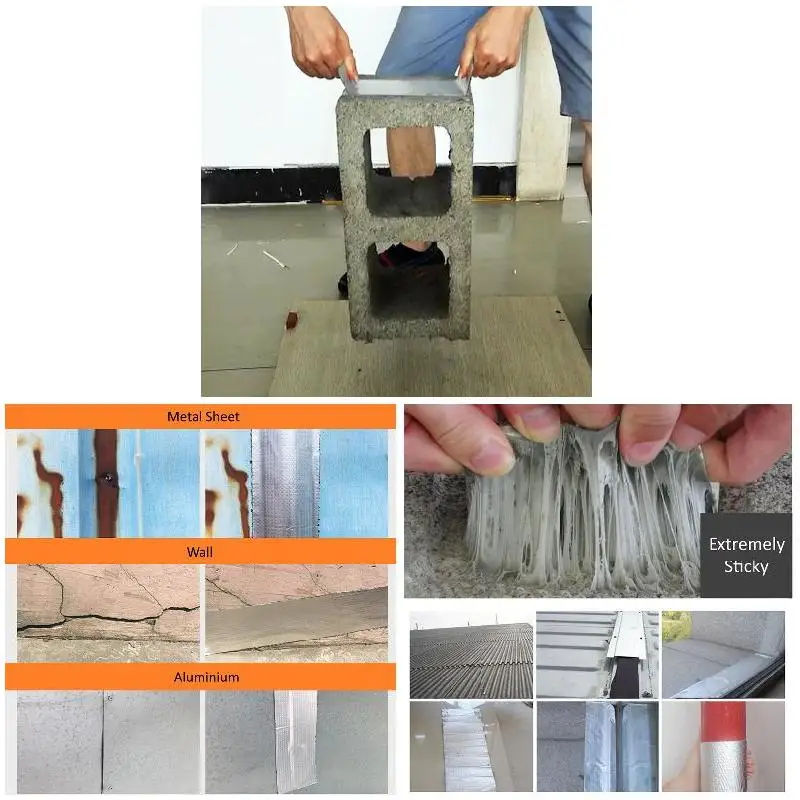 Metal Sheet

Wall

Aluminium

Extremely Sticky