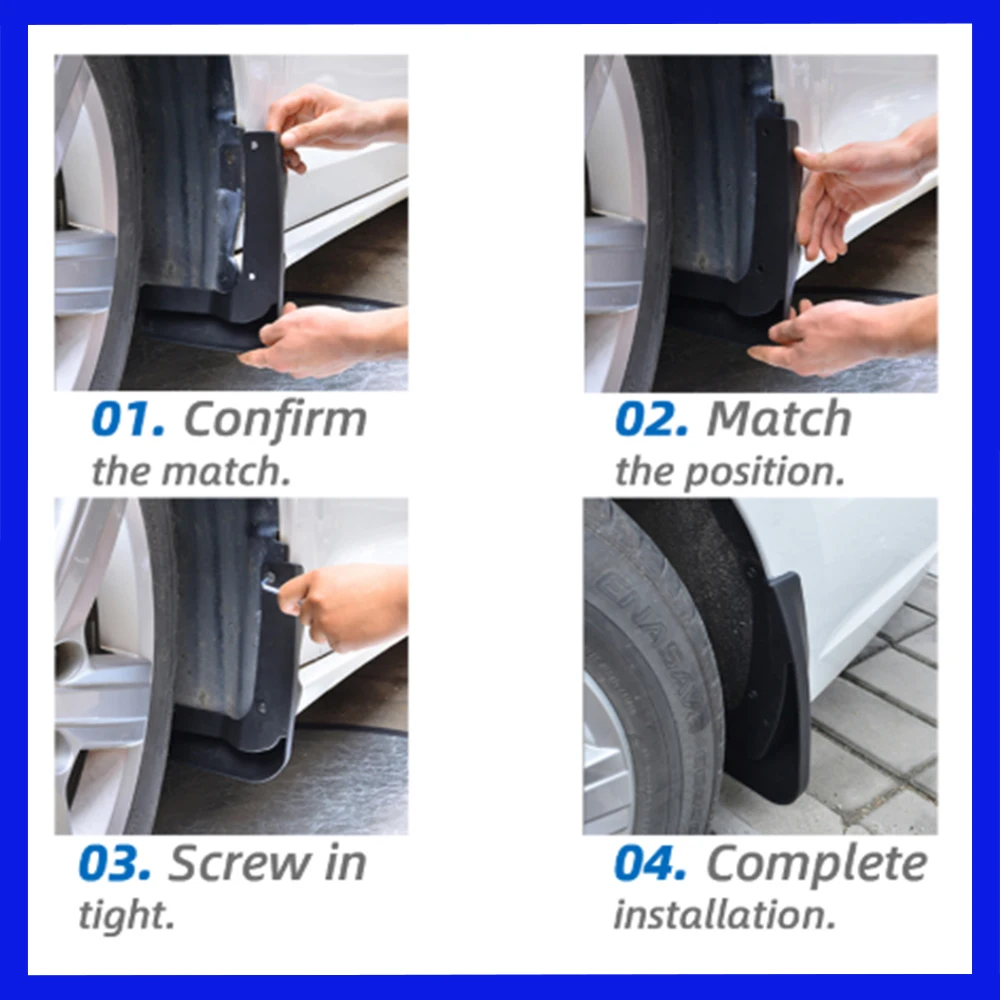 01. Confirm the match.

02. Match the position.

03. Screw in tight.

04. Complete installation.