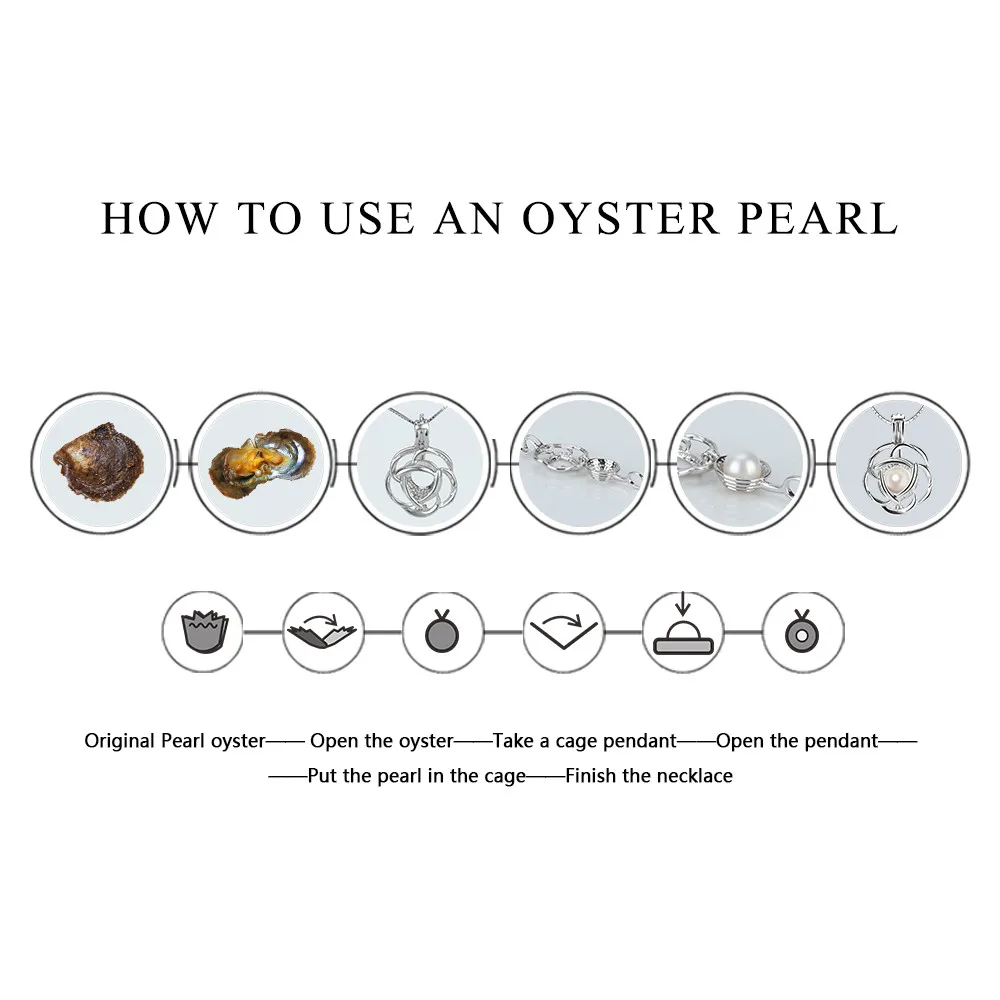 HOW TO USE AN OYSTER PEARL

Original Pearl oyster—— Open the oyster——Take a cage pendant——Open the pendant——
——Put the pearl in the cage——Finish the necklace