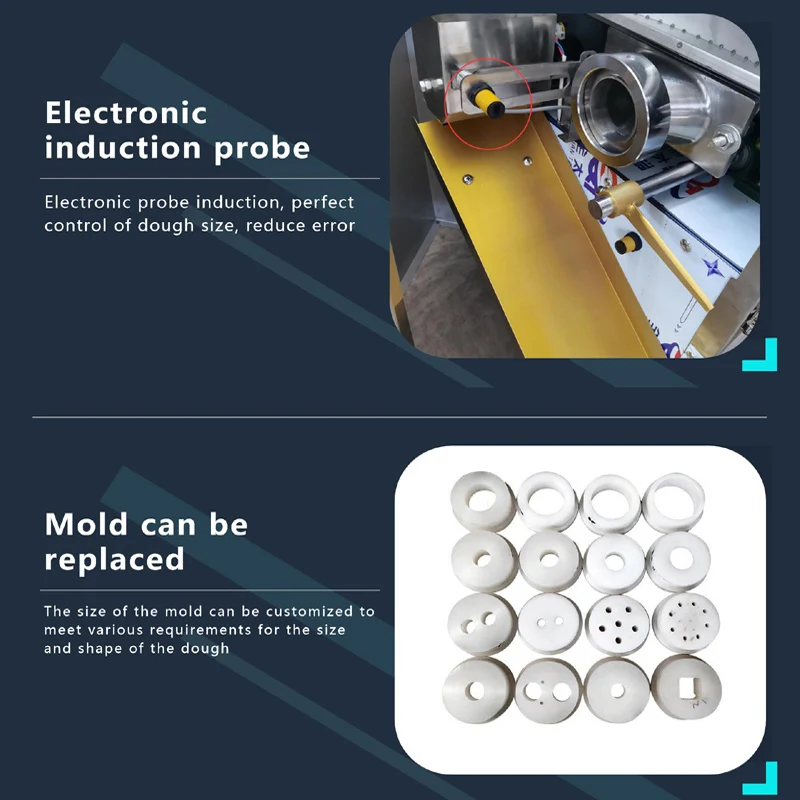 Electronic induction probe

Electronic probe induction, perfect control of dough size, reduce error

Mold can be replaced

The size of the mold can be customized to meet various requirements for the size and shape of the dough