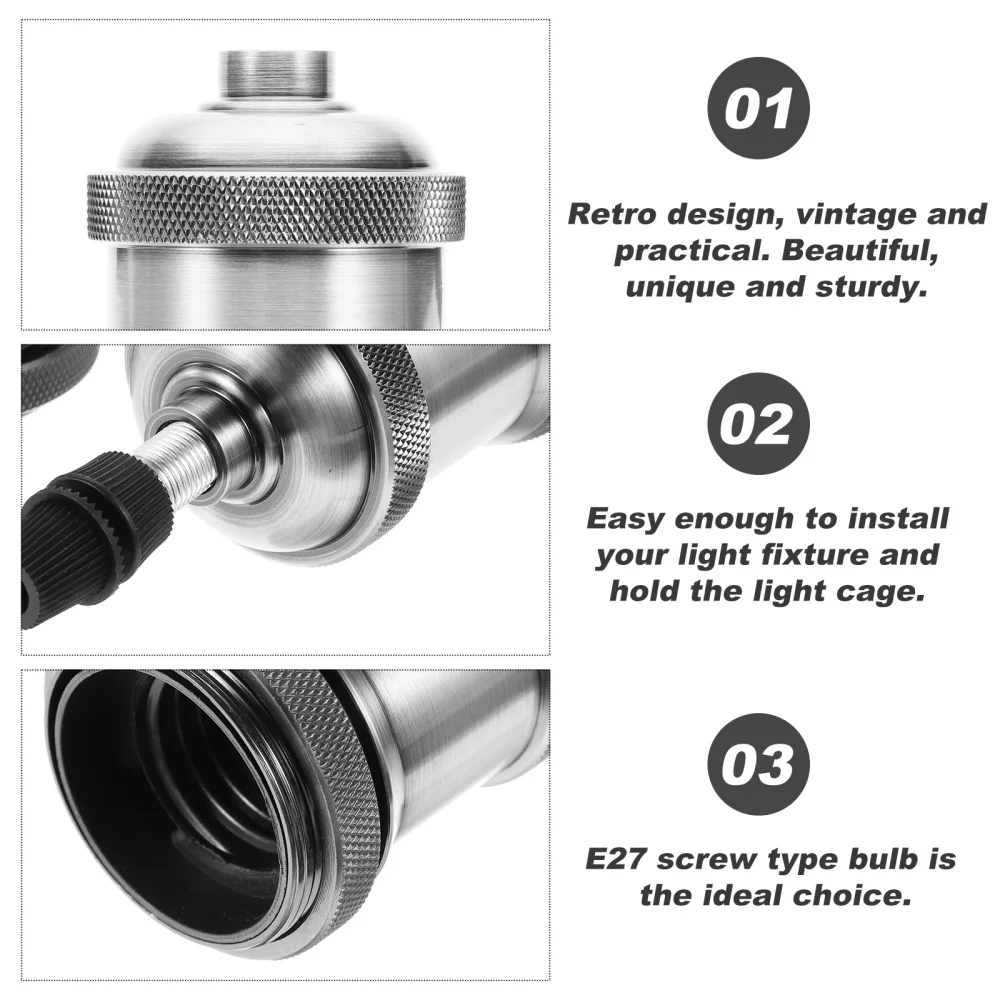 01

Retro design, vintage and practical. Beautiful, unique and sturdy.

02

Easy enough to install your light fixture and hold the light cage.

03

E27 screw type bulb is the ideal choice.