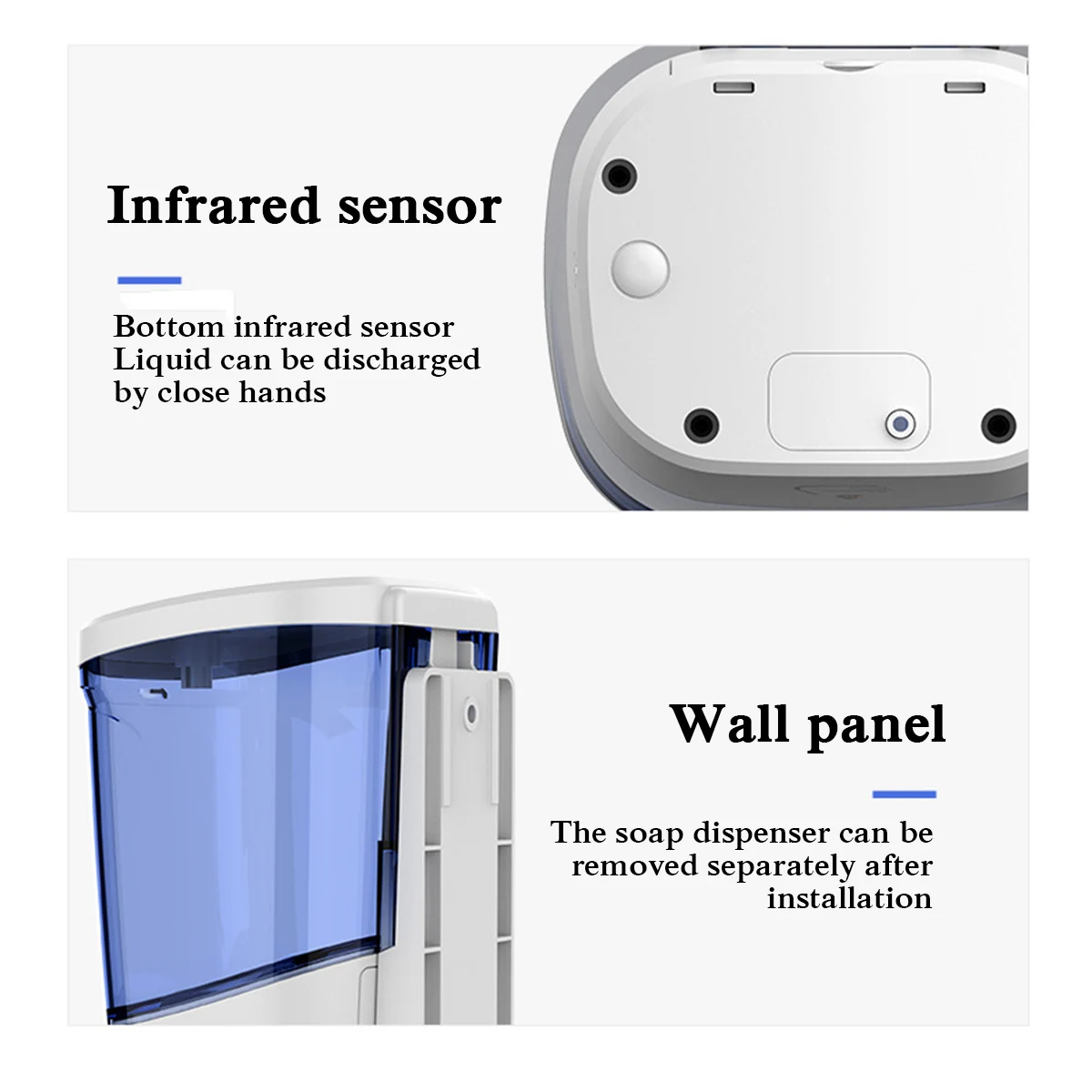 Infrared sensor

Bottom infrared sensor
Liquid can be discharged
by close hands

Wall panel

The soap dispenser can be
removed separately after
installation