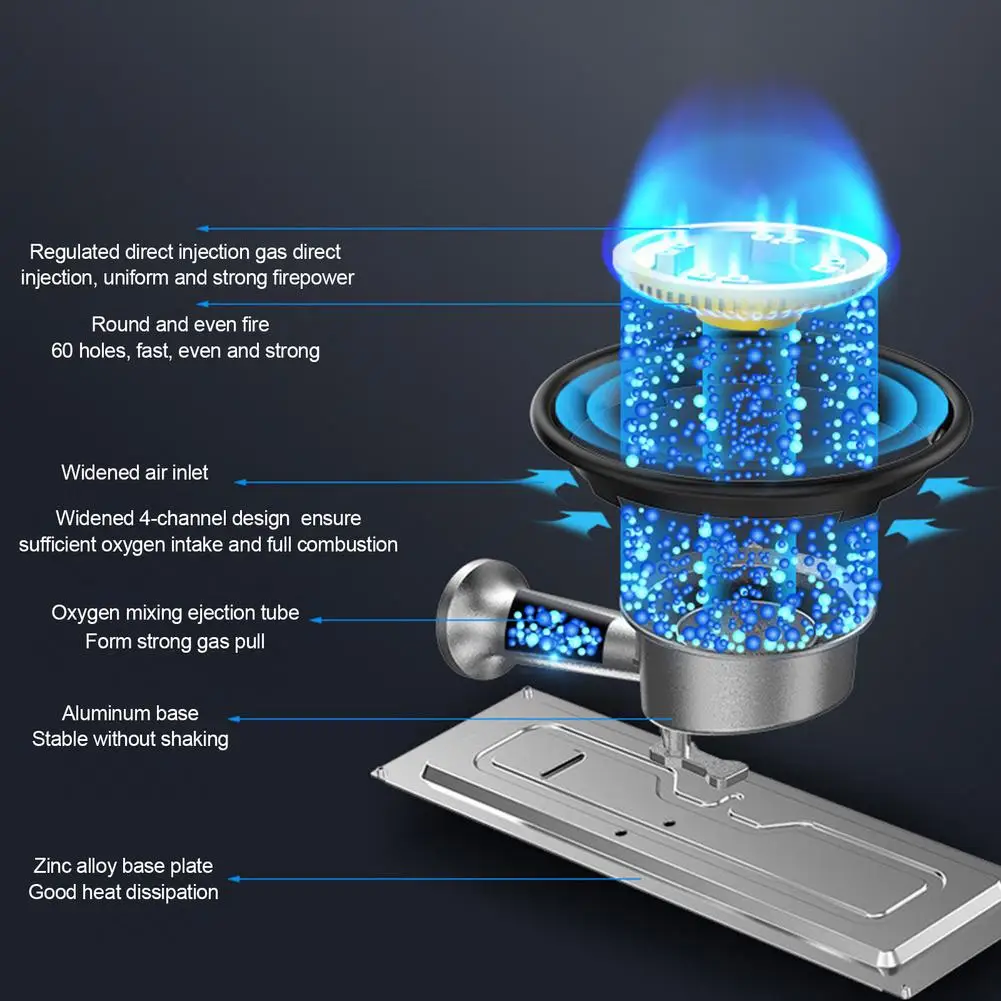 Regulated direct injection gas direct injection, uniform and strong firepower

Round and even fire
60 holes, fast, even and strong

Widened air inlet

Widened 4-channel design ensure sufficient oxygen intake and full combustion

Oxygen mixing ejection tube
Form strong gas pull

Aluminum base
Stable without shaking

Zinc alloy base plate
Good heat dissipation