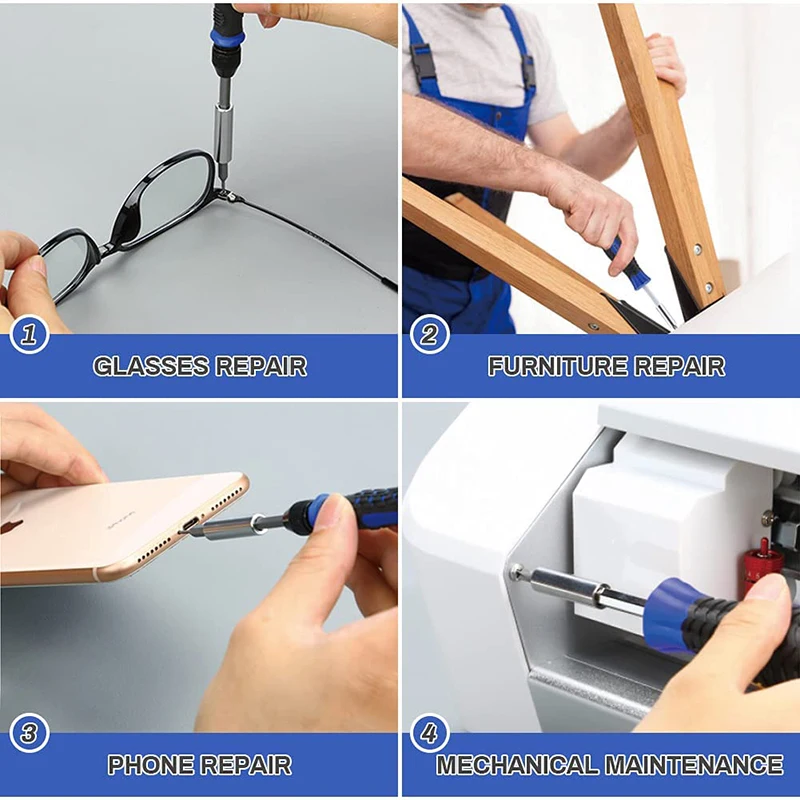 1

GLASSES REPAIR

2

FURNITURE REPAIR

3

PHONE REPAIR

4

MECHANICAL MAINTENANCE