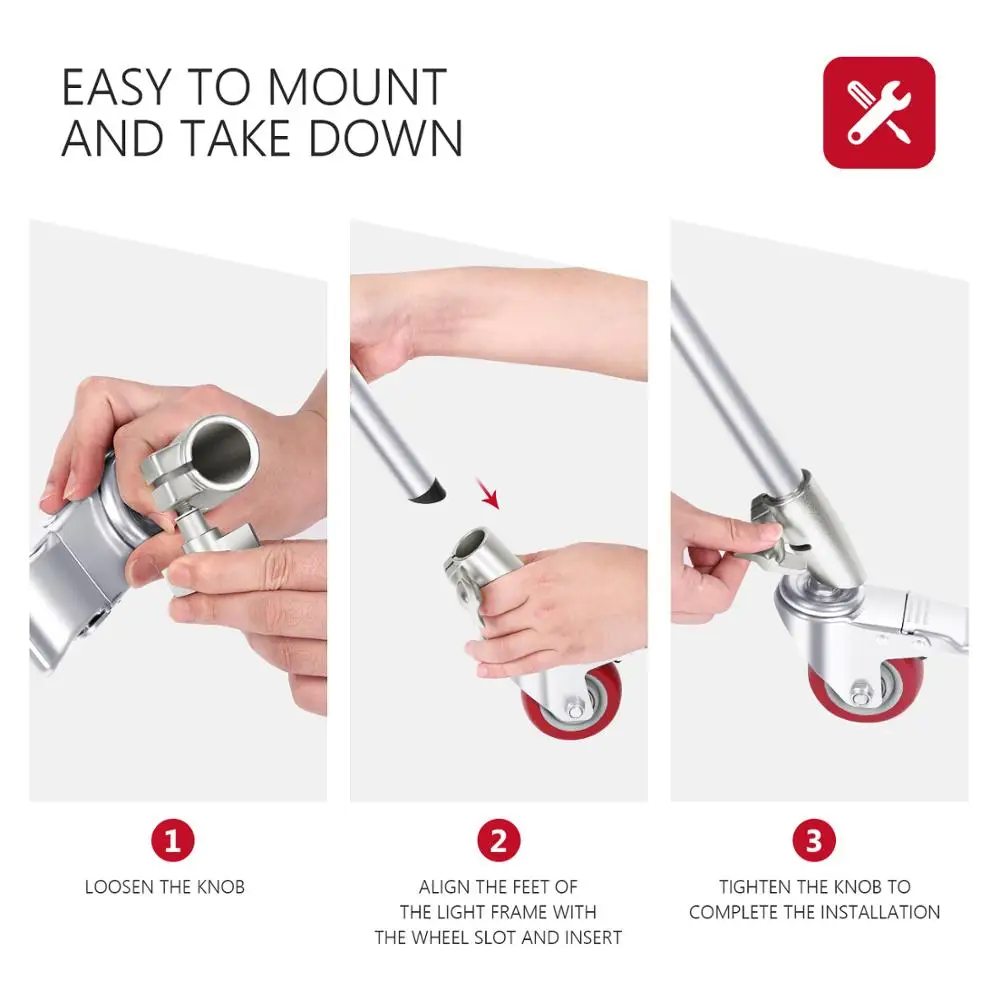 EASY TO MOUNT AND TAKE DOWN

1

LOOSEN THE KNOB

2

ALIGN THE FEET OF THE LIGHT FRAME WITH THE WHEEL SLOT AND INSERT

3

TIGHTEN THE KNOB TO COMPLETE THE INSTALLATION